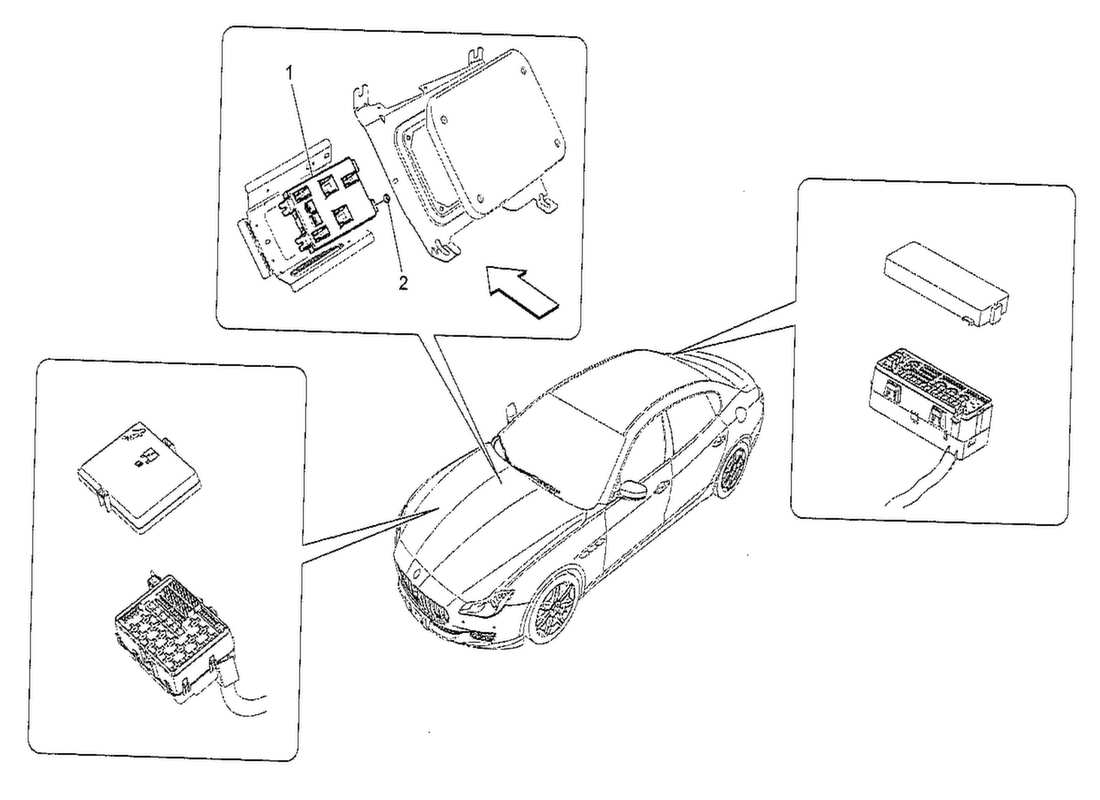 1
2