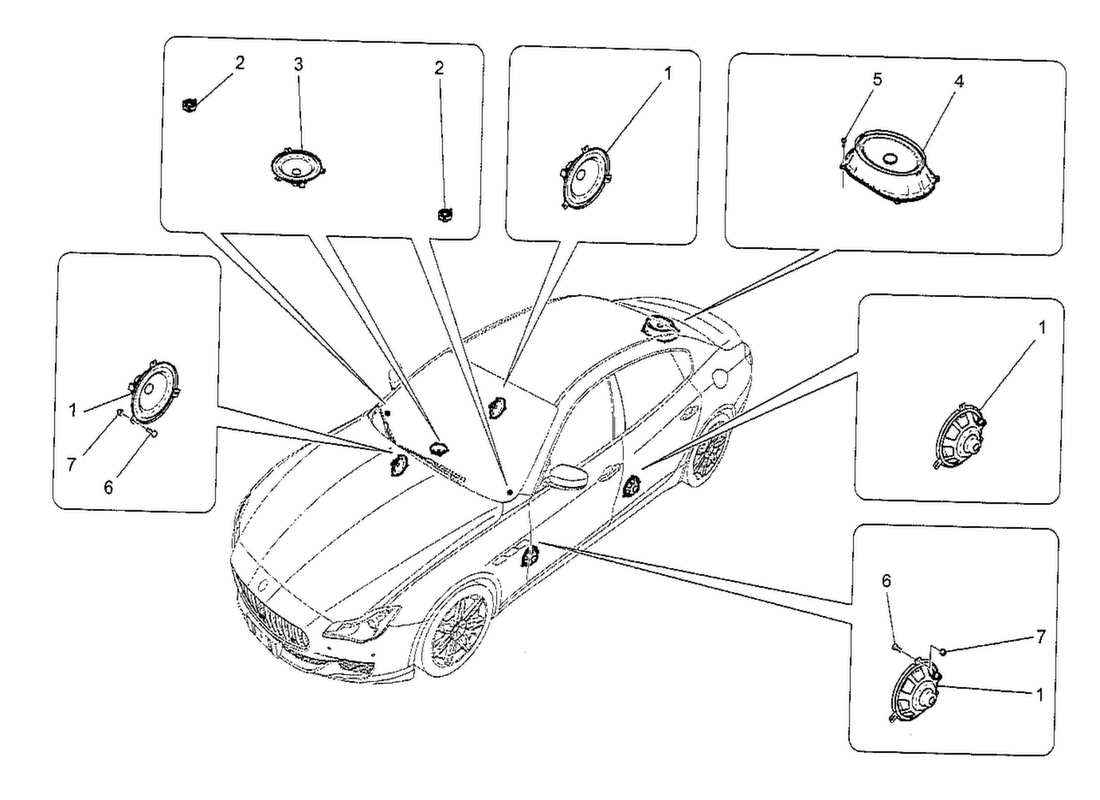 2
3
2
1
5
4
1
7
6
1
6
7
1