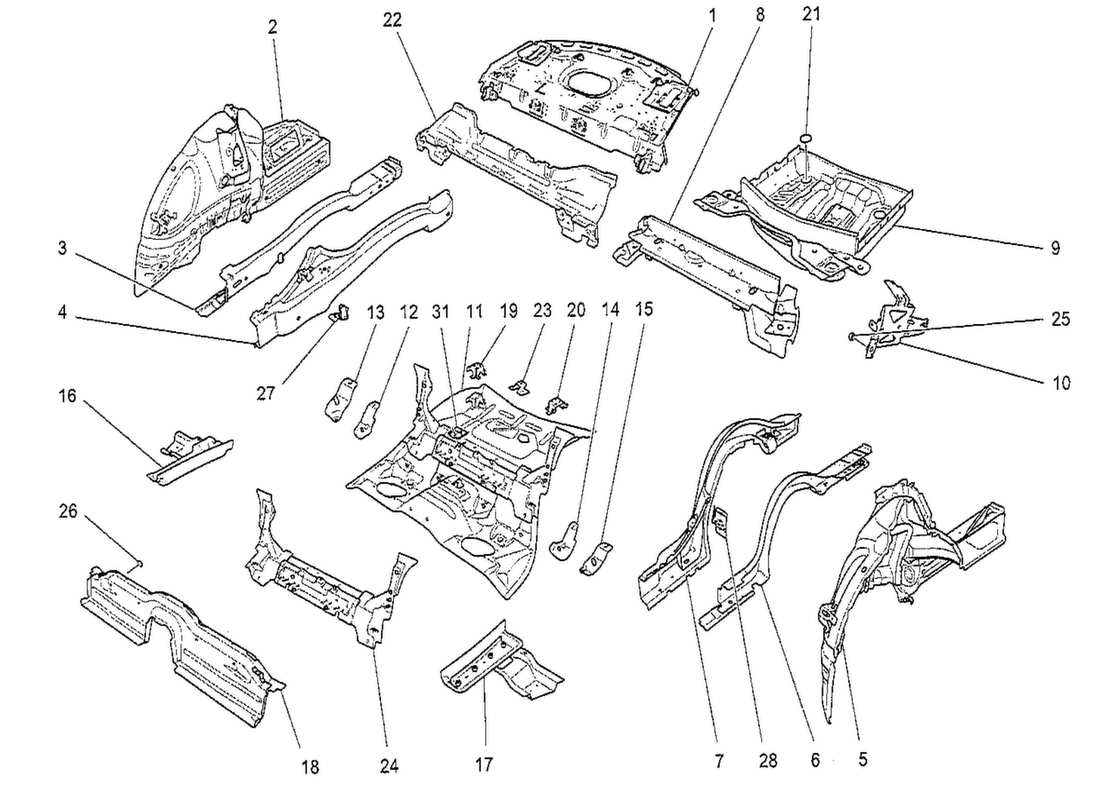 2
22
1
8
21
3
9
4
13
12
31
11
19
23
20
14
15
25
27
10
16
26
18
24
17
7
28
6
5