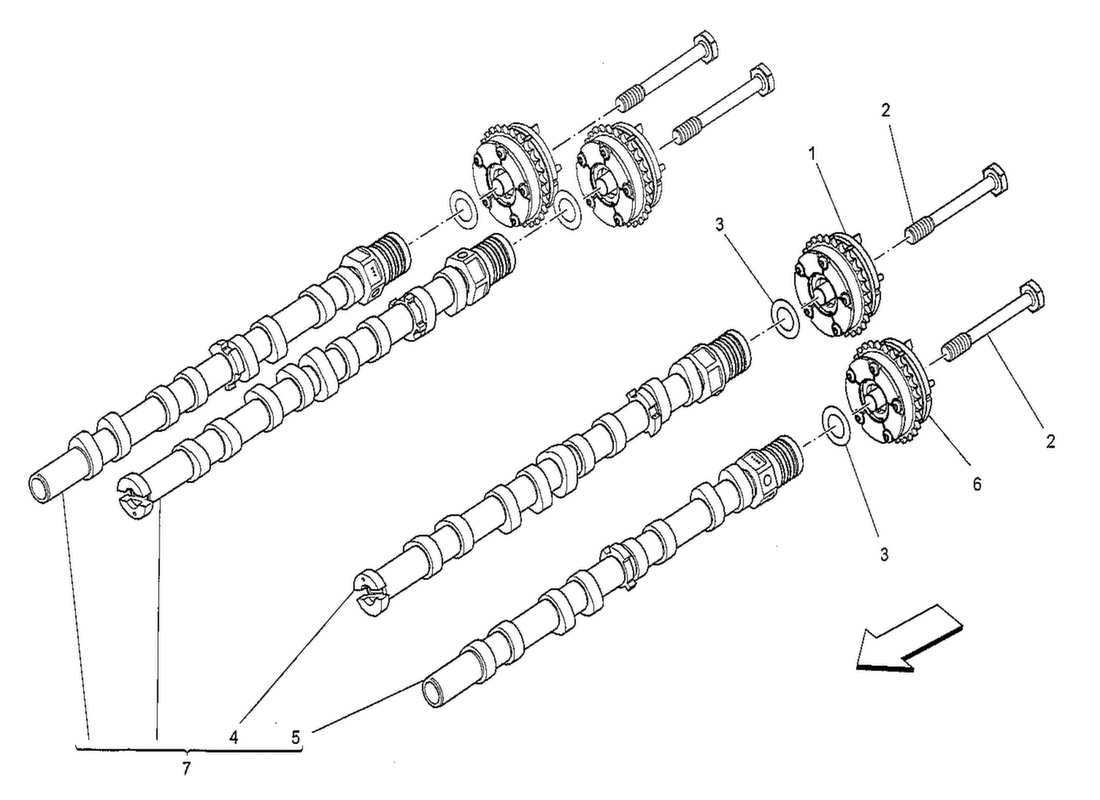 2
1
3
2
6
3
4
5
7