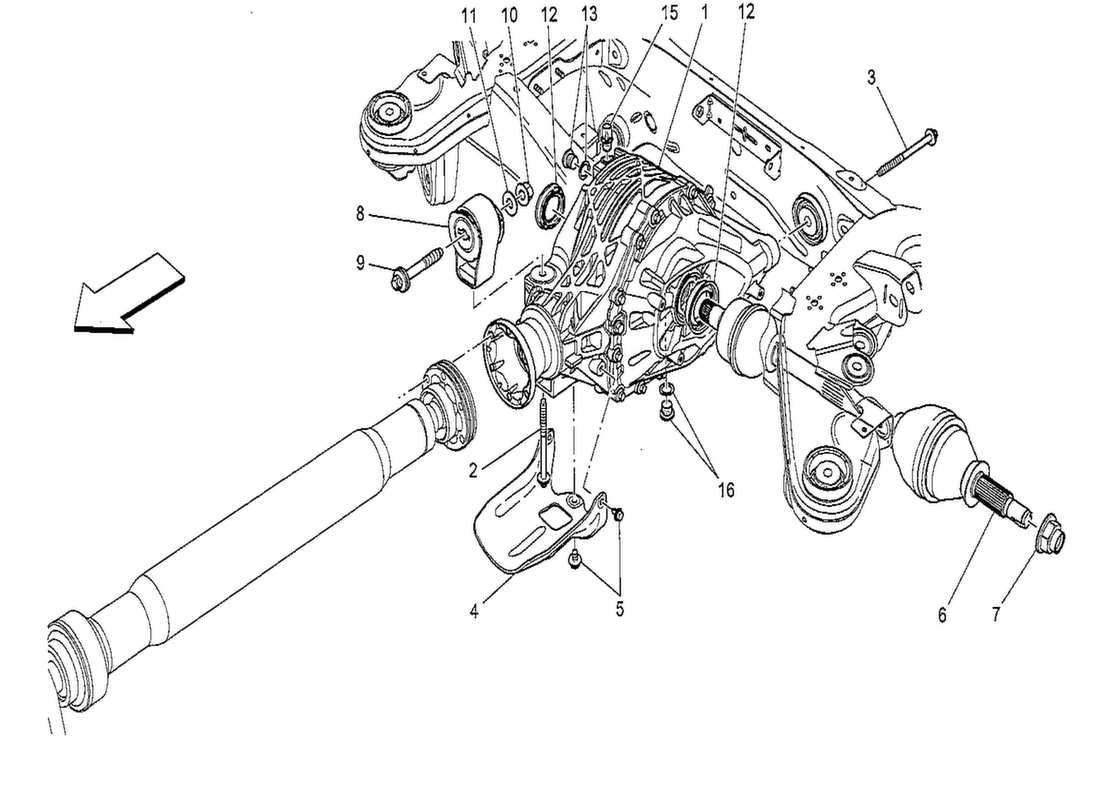 11
10
12
13
15
1
12
3
8
9
2
16
4
5
6
7