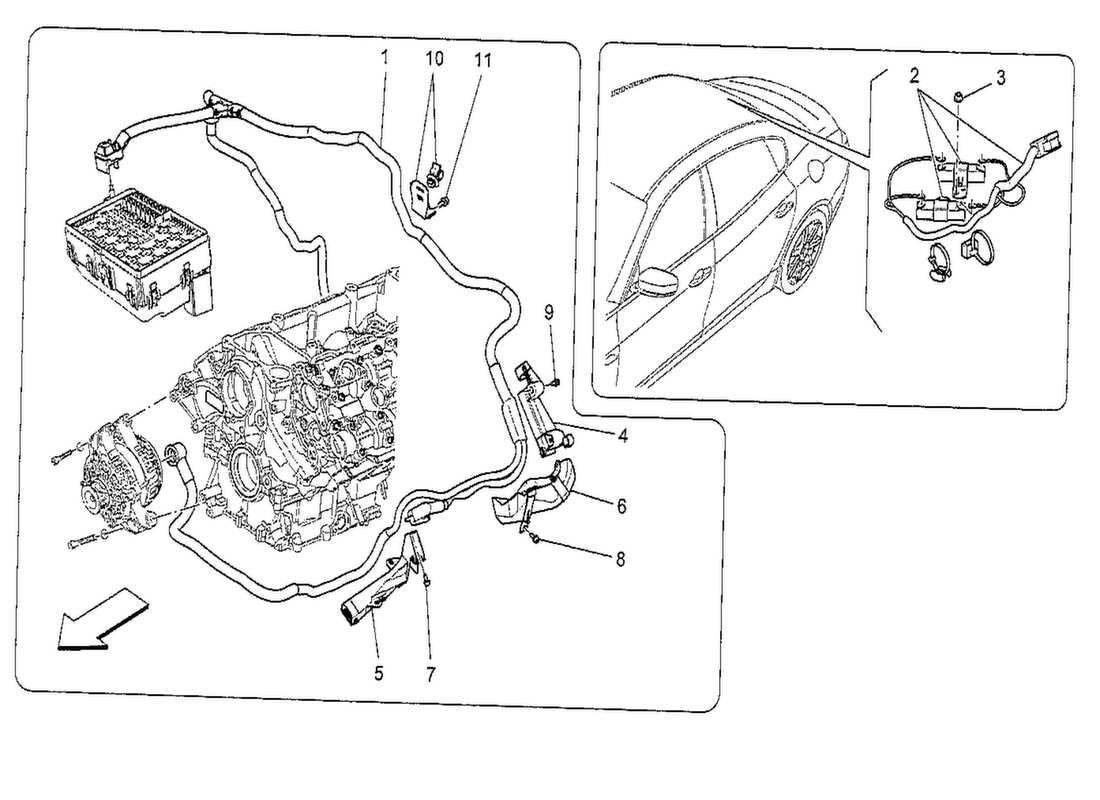 1
10
11
9
4
6
8
5
7
2
3