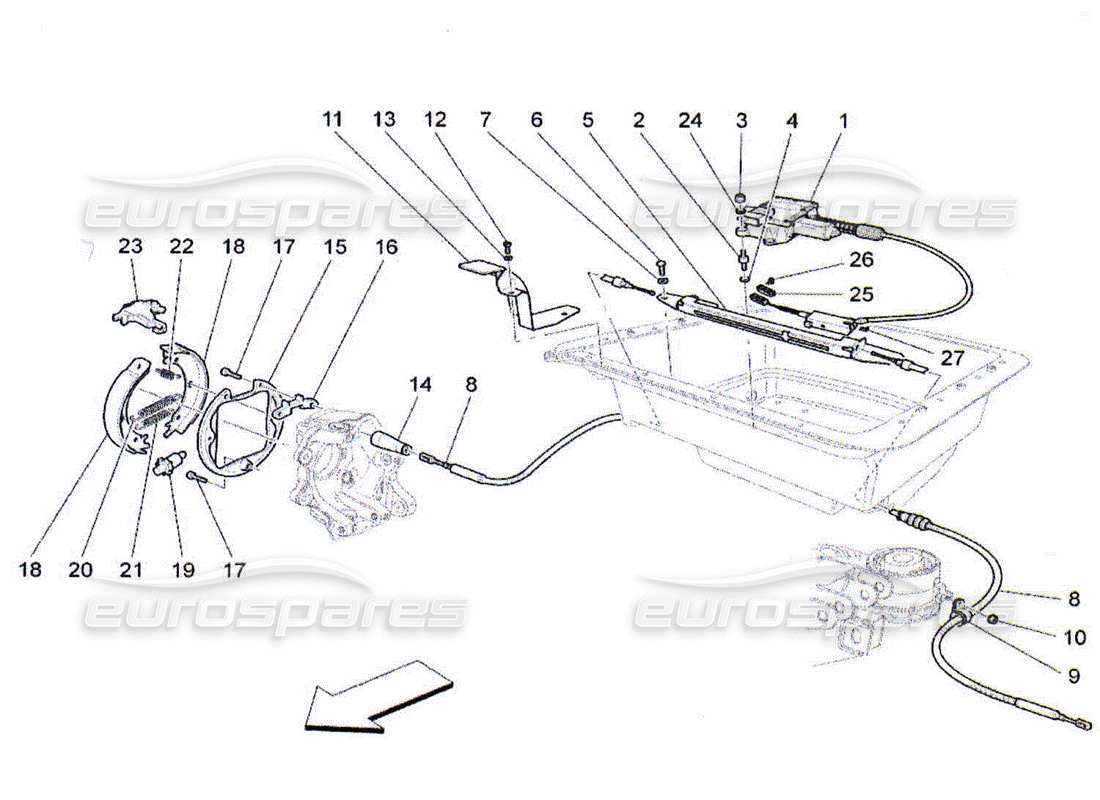 11 13 12 7 6 5 2 24 3 4 1

eurospares eurospares

23 22 18 17 15 16

26

25

27

14 8

18 20 21 19 17

eurospares eurospares

8

10

9