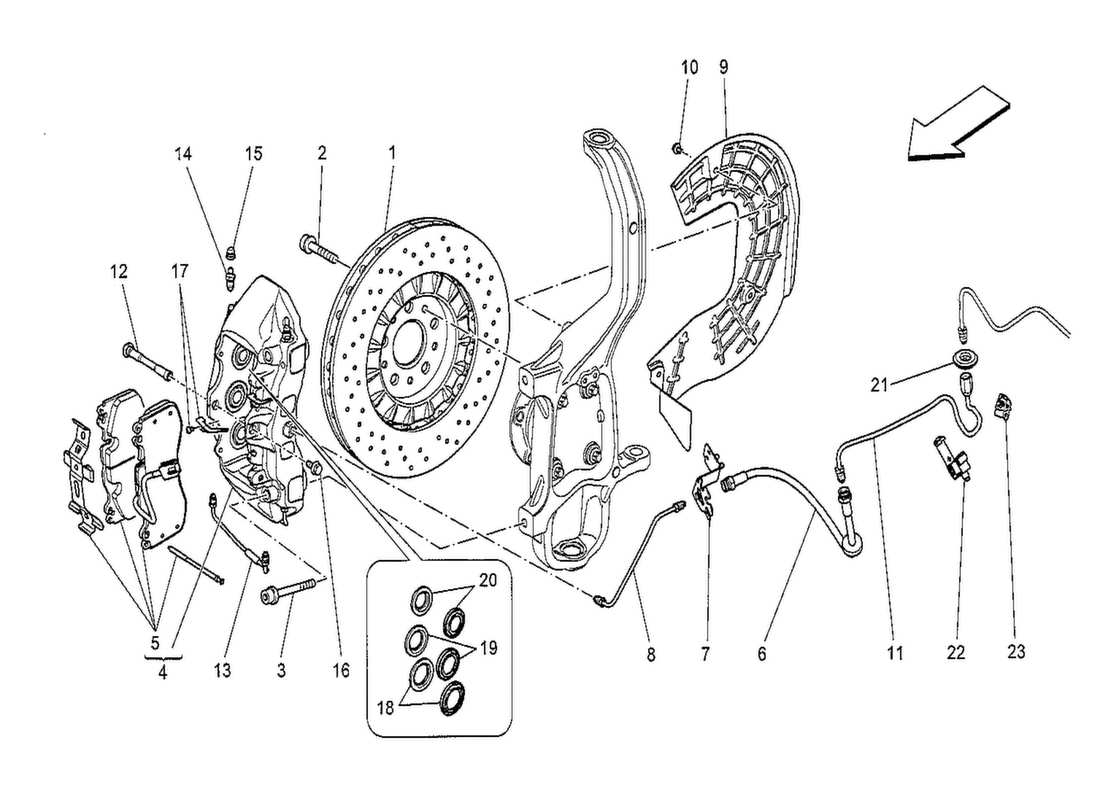 10 9 14 15 2 1 12 17 21 20 19 18 5 4 13 3 16 8 7 6 11 22 23