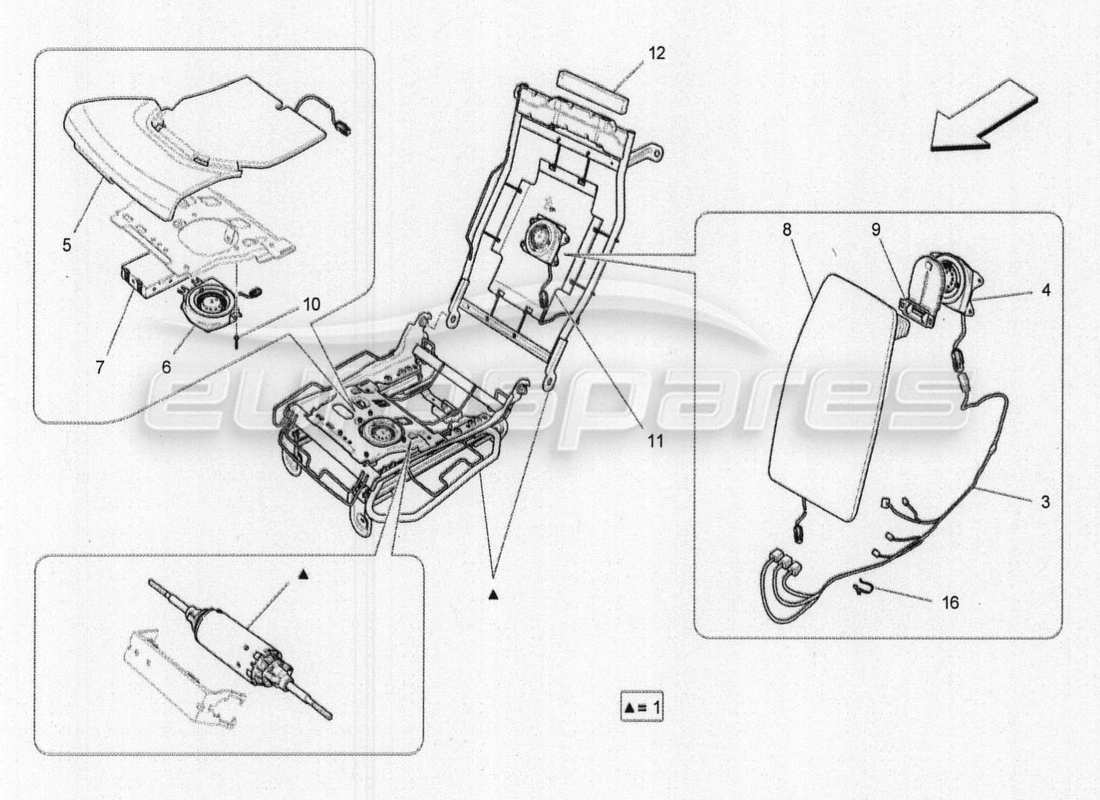 12
5
10
7
6
8
9
4
11
3
16
▲
▲
▲= 1
eurospares