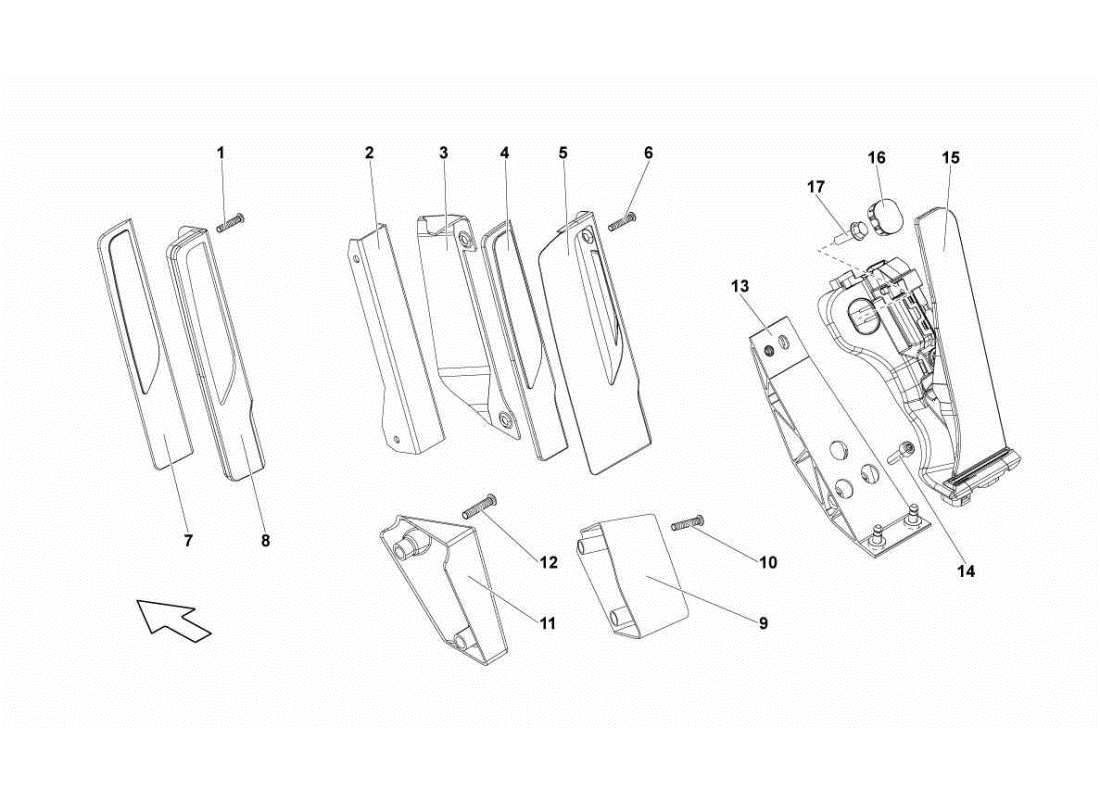 1
2
3
4
5
6
16
15
17
13
7
8
12
10
14
11
9