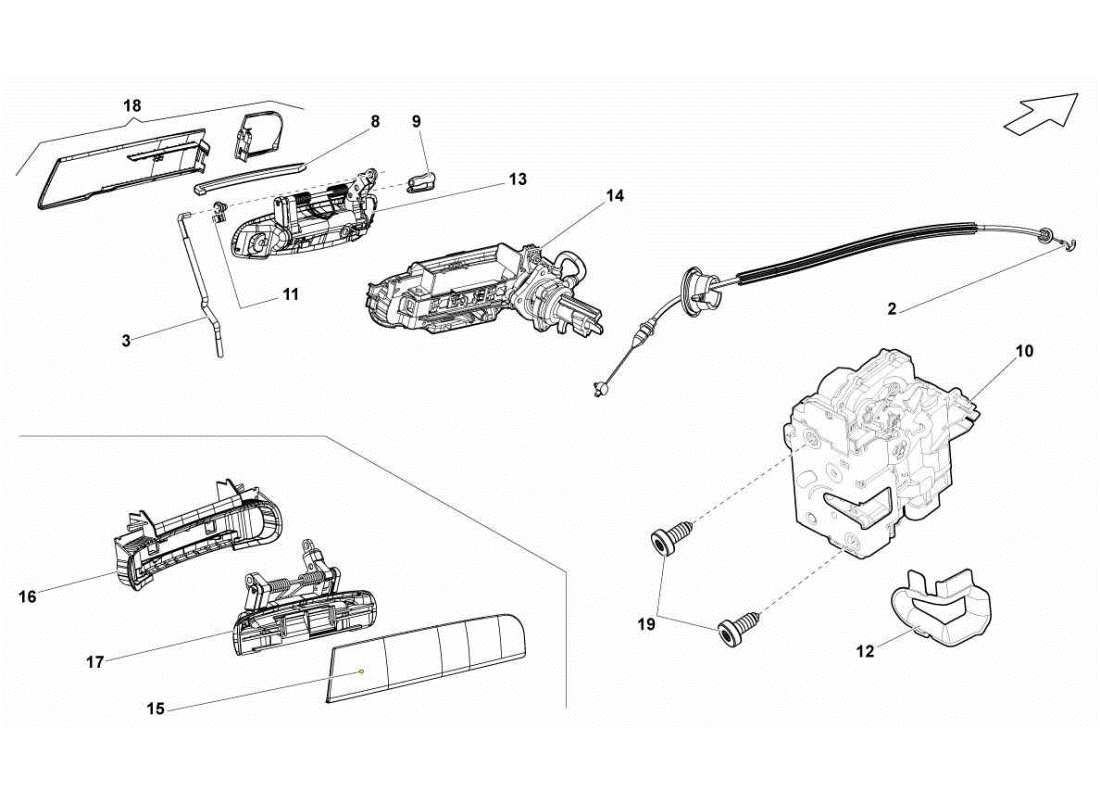 18
8
9
13
14
11
3
2
10
16
17
15
19
12