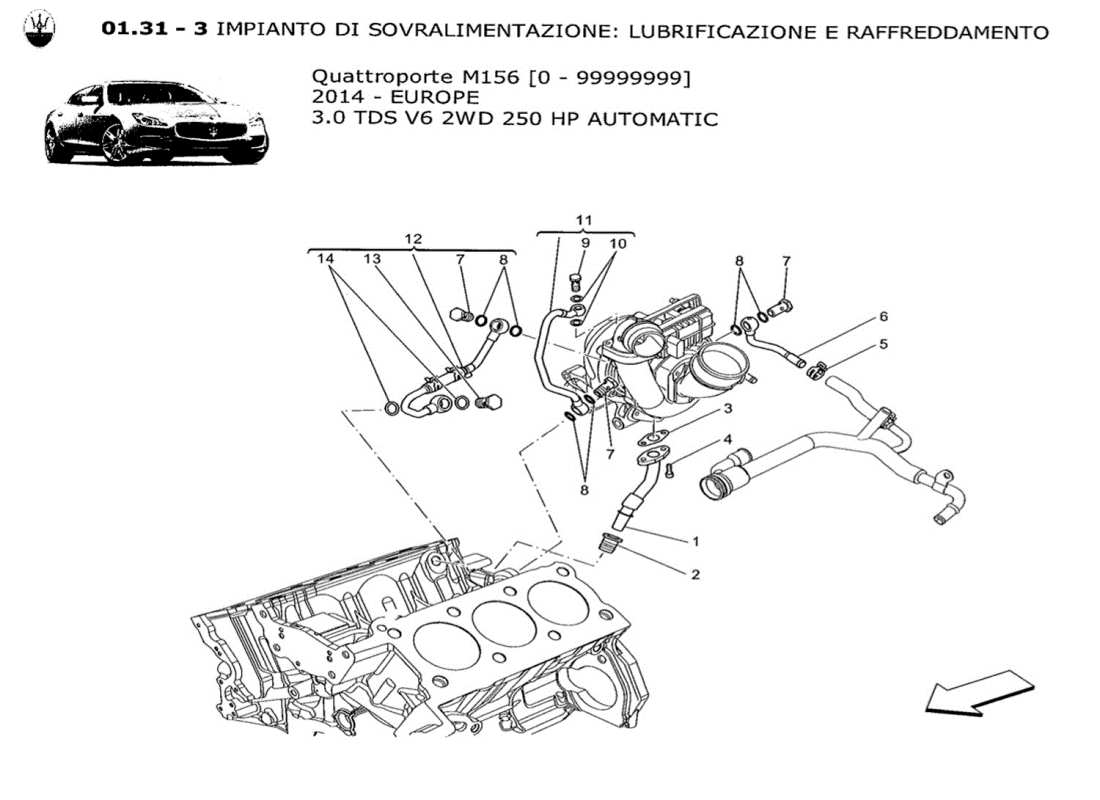 01.31 - 3 IMPIANTO DI SOVRALIMENTAZIONE: LUBRIFICAZIONE E RAFFREDDAMENTO

Quattroporte M156 [0 - 99999999]
2014 - EUROPE
3.0 TDS V6 2WD 250 HP AUTOMATIC

12
14
13
7
8
11
9
10
8
7
6
5
3
4
7
8
1
2