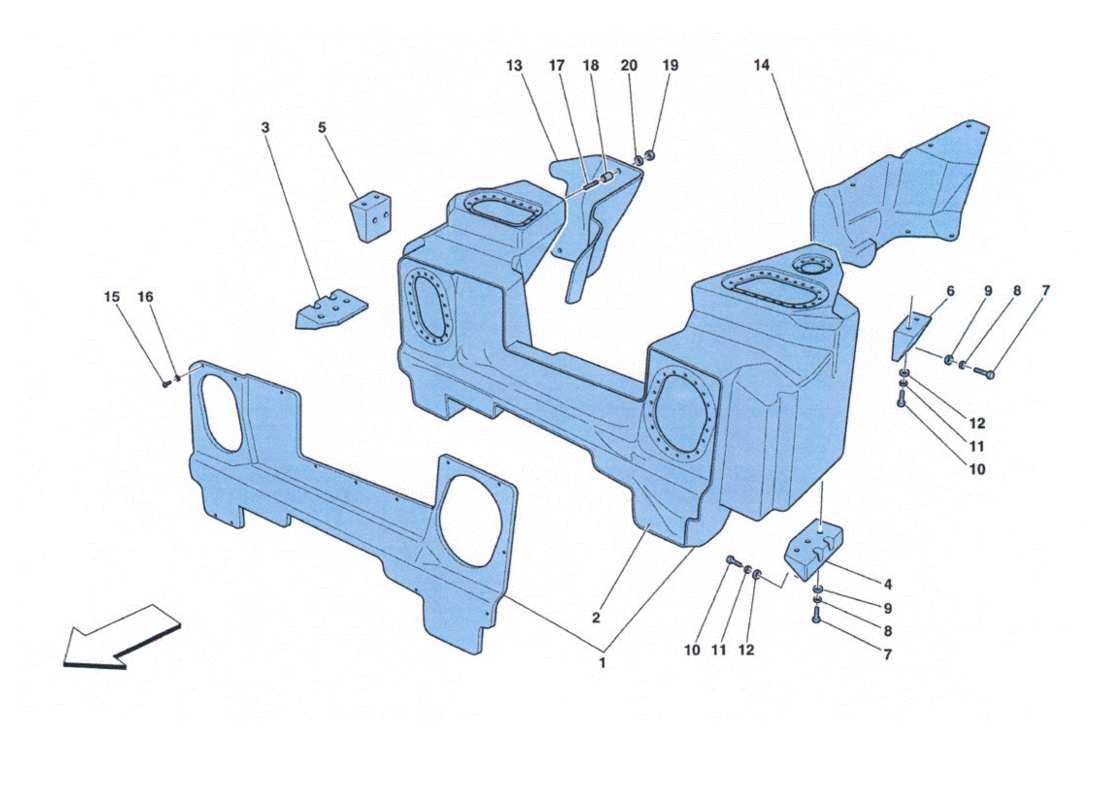 13 17 18 20 19
14
3
5
15 16
6 9 8 7
12
11
10
4
9
8
7
2
10 11 12
1