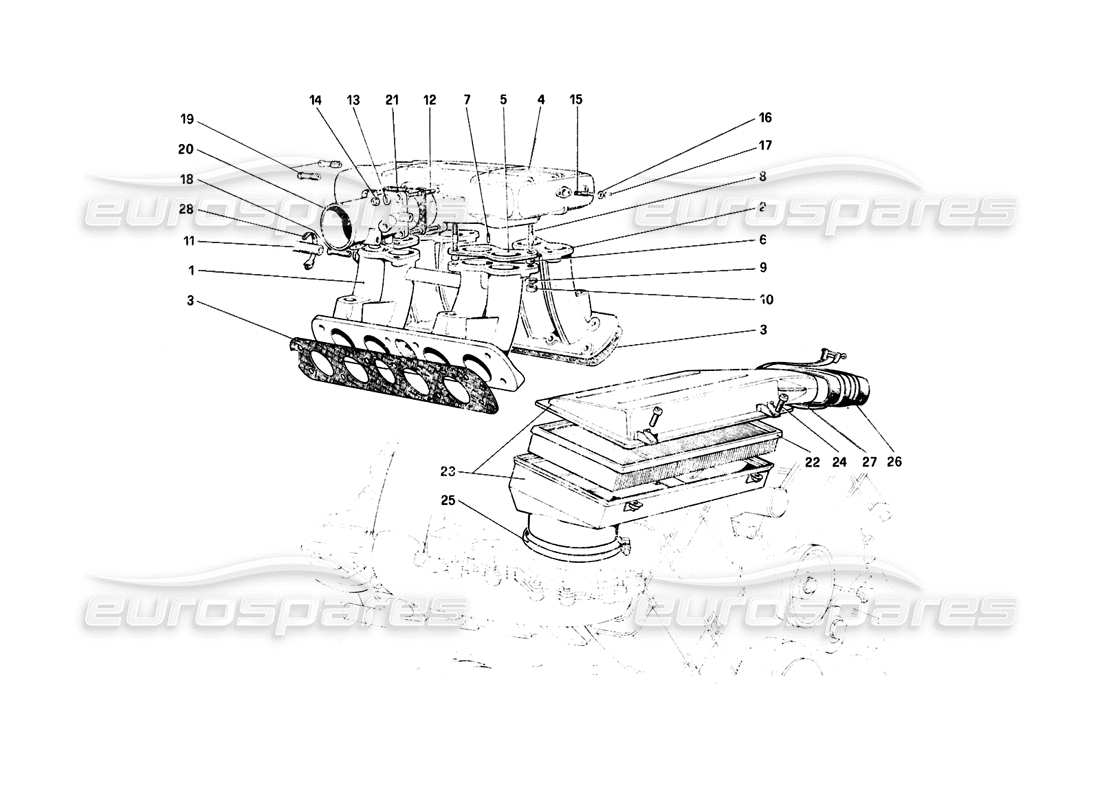 14 13 21 12 7 5 4 15

19

20

18

28

11

1

3

16

17

8

2

6

9

10

3

23

25

22 24 27 26

eurospares eurospares

eurospares eurospares