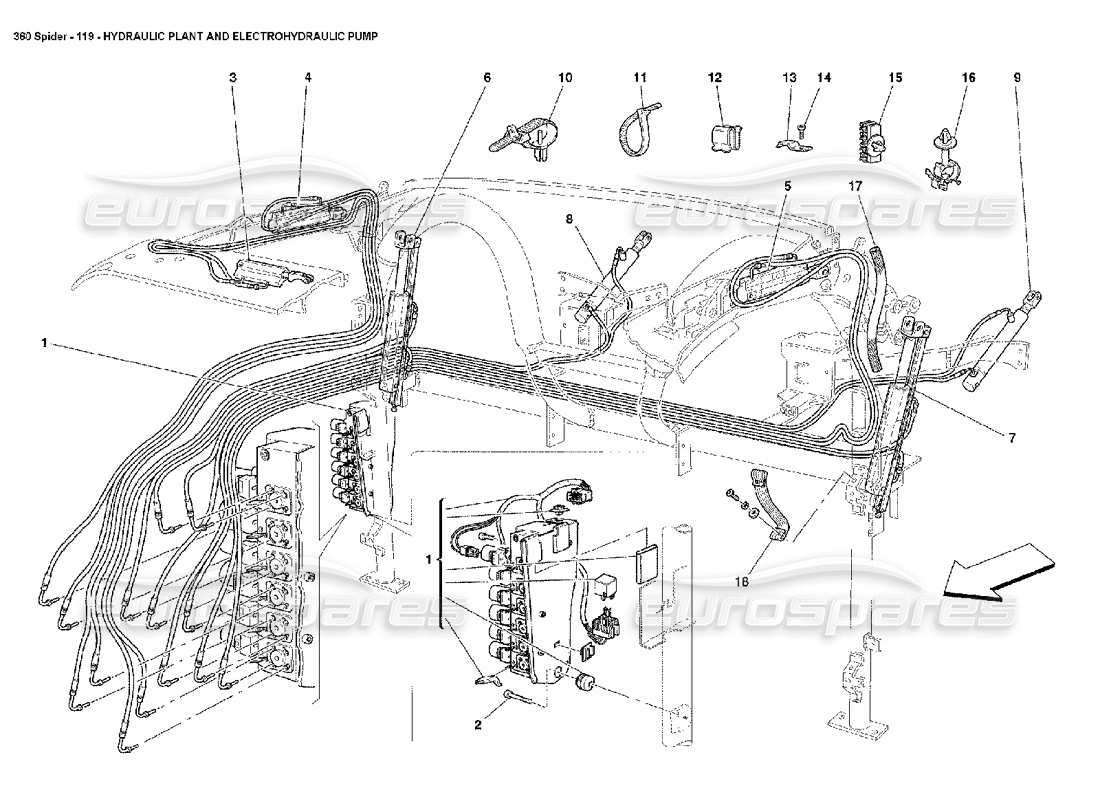 360 Spider - 119 - HYDRAULIC PLANT AND ELECTROHYDRAULIC PUMP

3
4
6
10
11
12
13
14
15
16
9
eurospares
eurospares
8
5
17
1
7
1
18
eurospares
eurospares
2