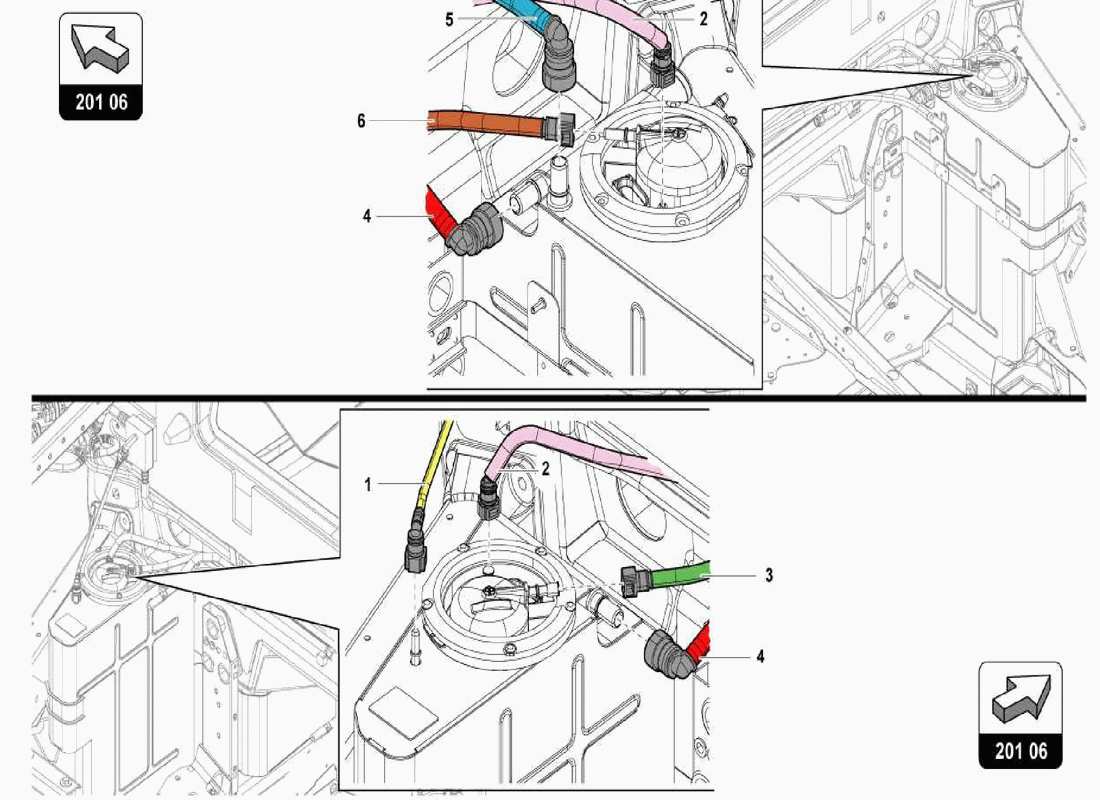 201 06

5
2
6
4

1
2
3
4

201 06