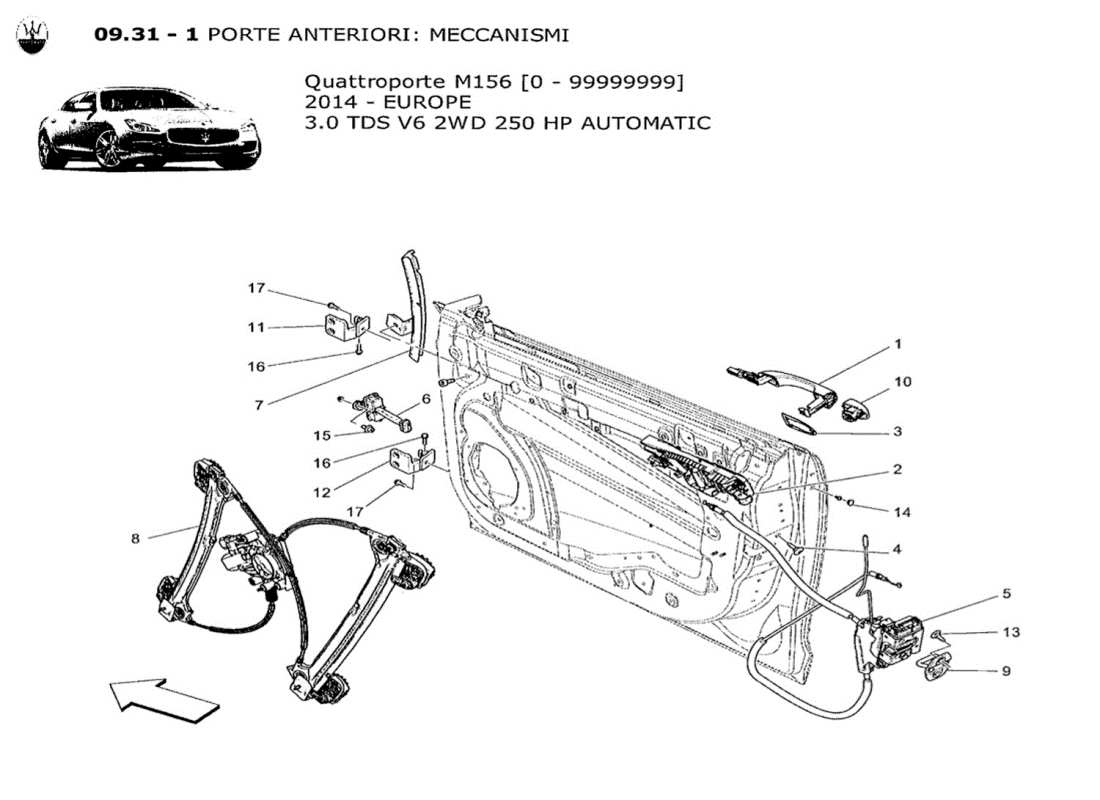 09.31 - 1 PORTE ANTERIORI: MECCANISMI

Quattroporte M156 [0 - 99999999]
2014 - EUROPE
3.0 TDS V6 2WD 250 HP AUTOMATIC

17
11
16
7
6
15
16
12
17
8
1
10
3
2
14
4
5
13
9