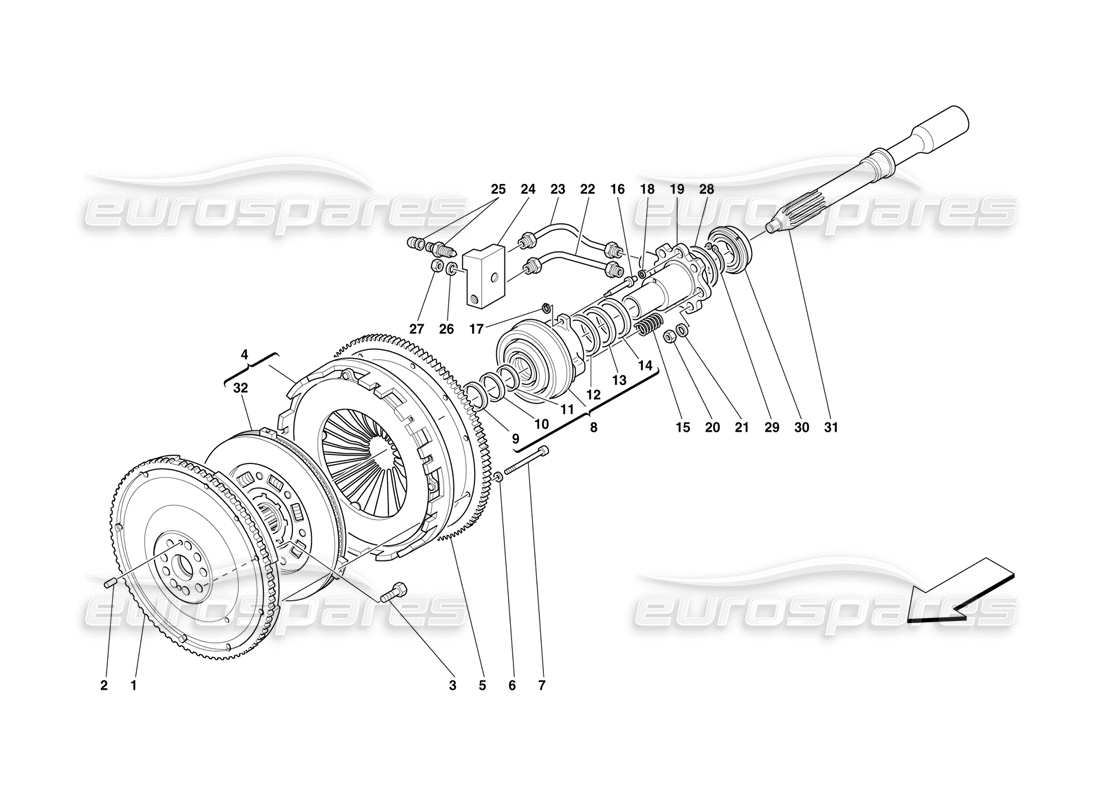 eurospares

eurospares

eurospares

eurospares

25 24 23 22 16 18 19 28

27 26 17

4

32

12 13 14

9 10 11

8

15 20 21 29 30 31

2 1 3 5 6 7