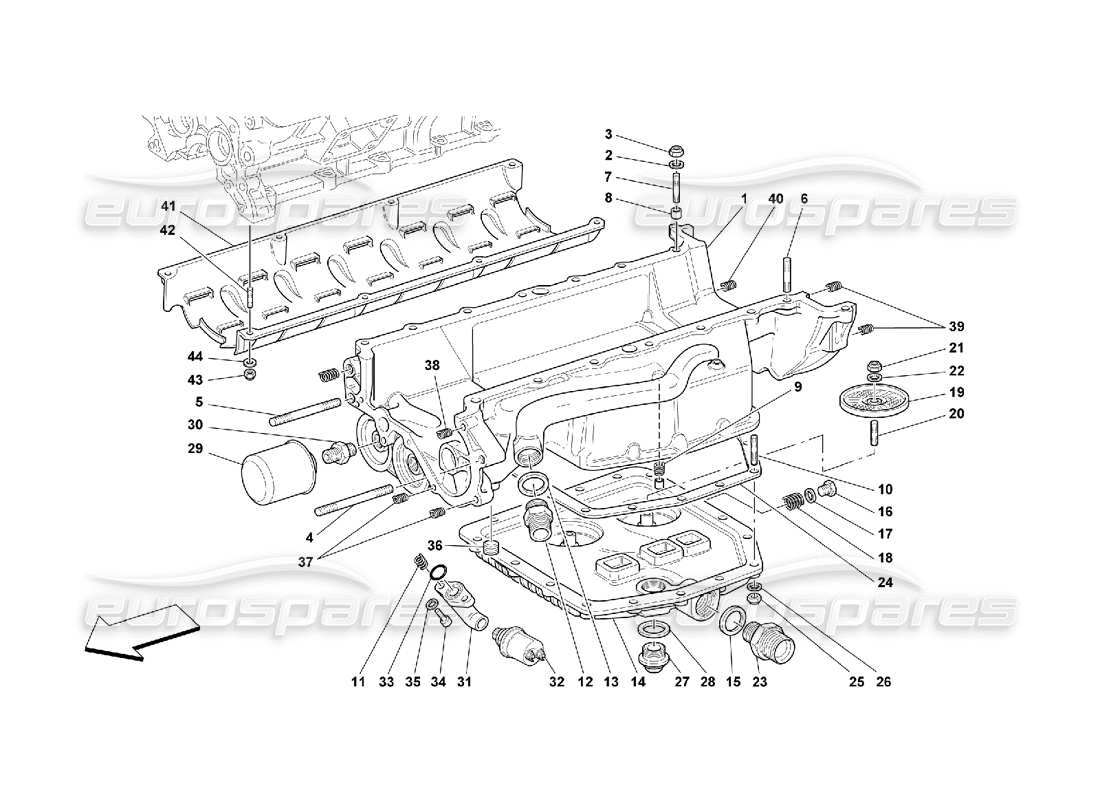 eurospares eurospares eurospares eurospares

3
2
7
8
1
40
6
41
42
39
21
22
19
20
44
43
38
9
5
30
29
10
16
17
18
24
4
37
36
11
33
35
34
31
32
12
13
14
27
28
15
23
25
26