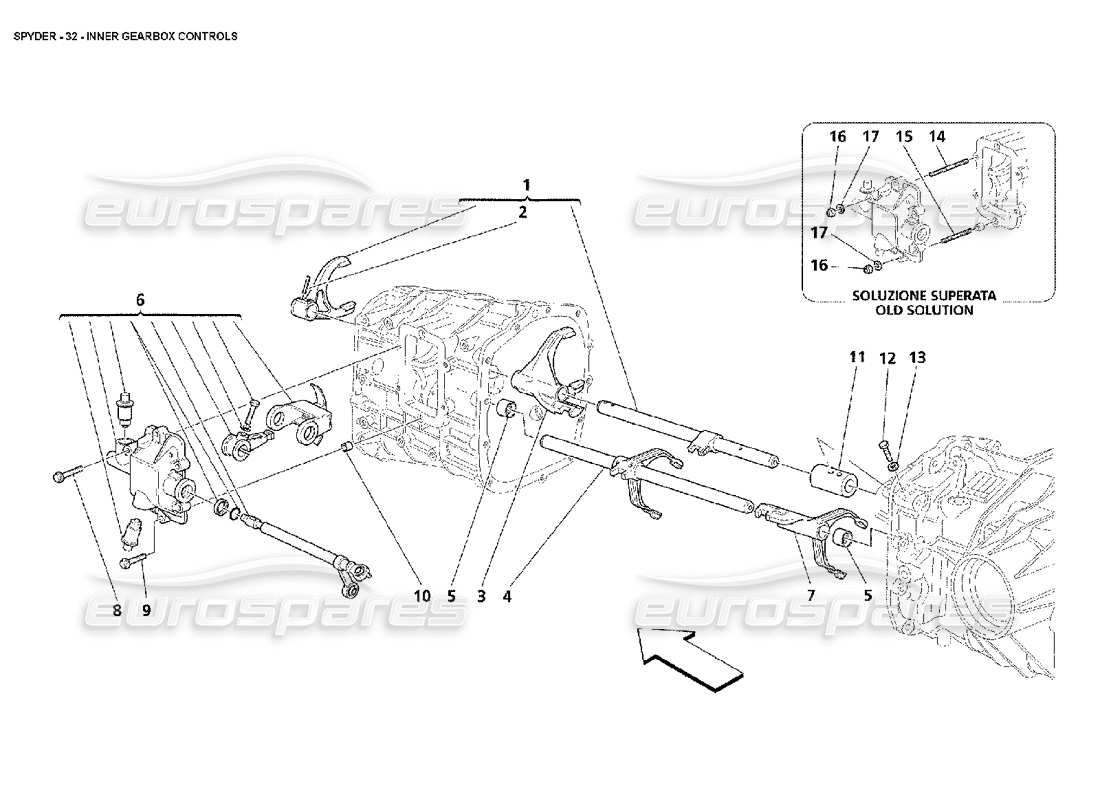 SPYDER - 32 - INNER GEARBOX CONTROLS

eurospares

eurospares

eurospares

eurospares

16 17 15 14

17

16

SOLUZIONE SUPERATA
OLD SOLUTION

1

2

6

11 12 13

8 9

10 5 3 4

7 5