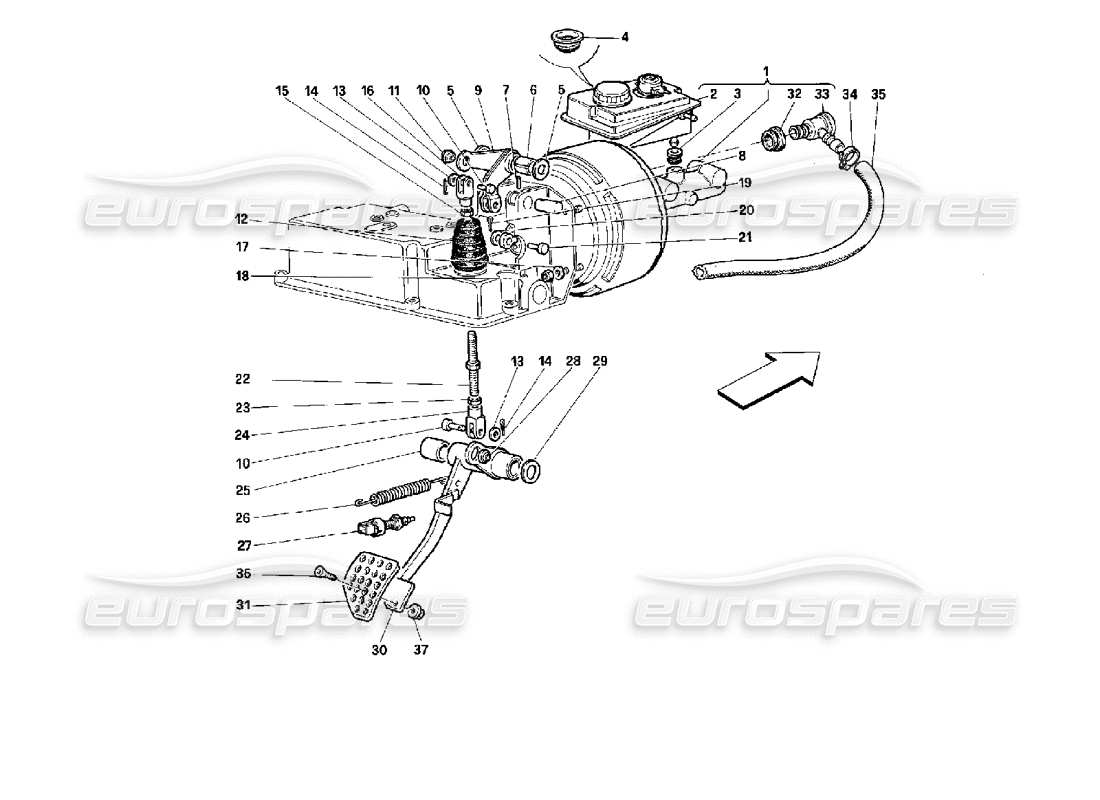 4
1
15 14 13 16 11 10 5 9 7 6 5 2 3 32 33 34 35
8
19
20
21
12
17
18
eurospares
eurospares
22
23
24
10
25
26
27
13 14 28 29
36
31
30 37
eurospares
eurospares