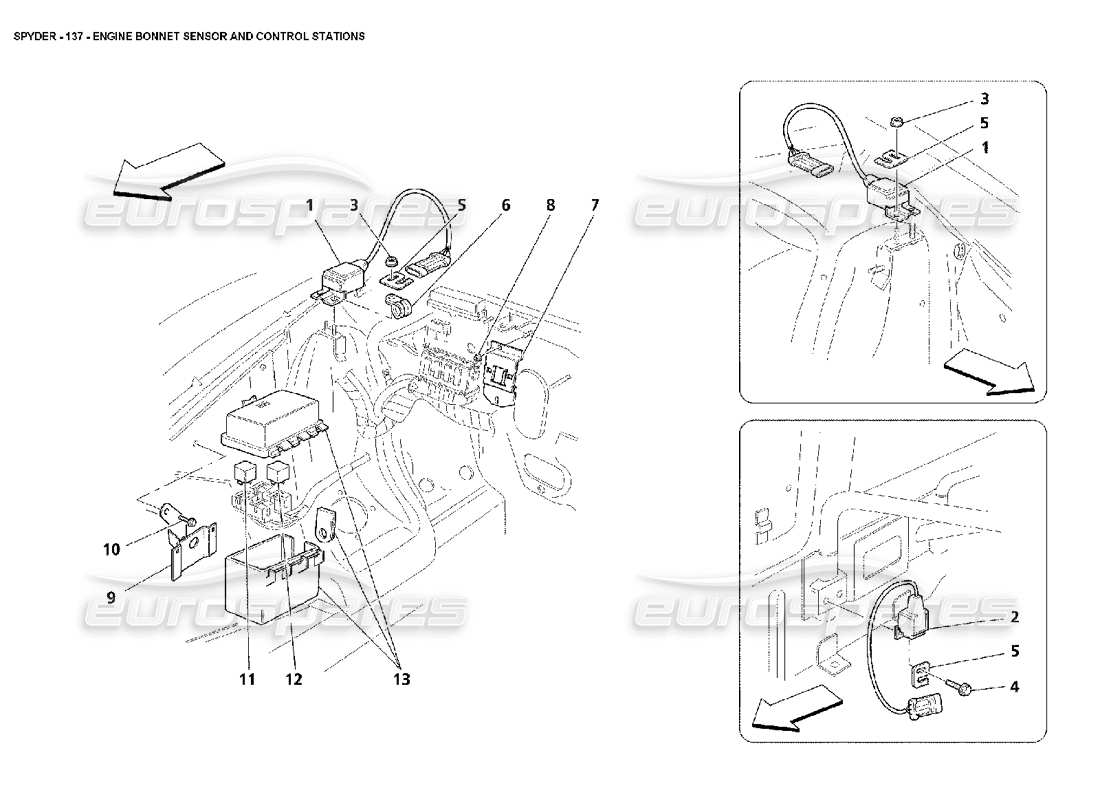 SPYDER - 137 - ENGINE BONNET SENSOR AND CONTROL STATIONS

eurospares

eurospares

eurospares

eurospares

1
3
5
6
8
7
10
9
11
12
13

3
5
1

2
5
4