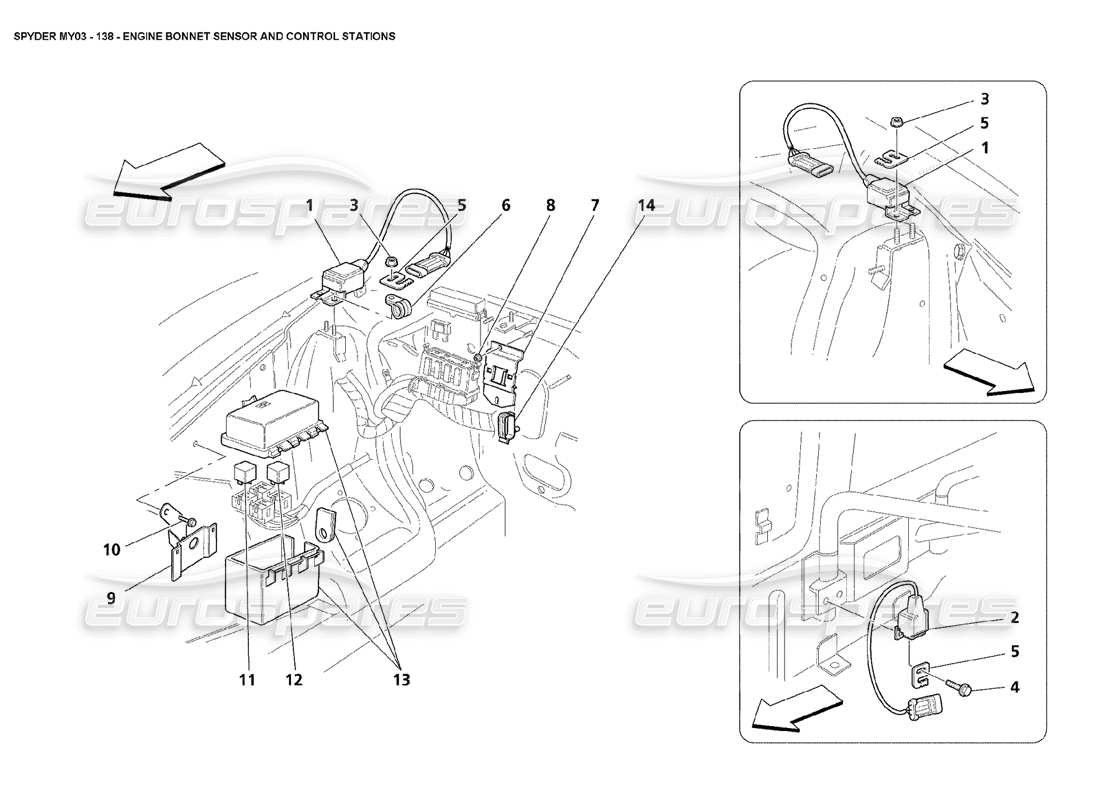 SPYDER MY03 - 138 - ENGINE BONNET SENSOR AND CONTROL STATIONS

eurospares

eurospares

eurospares

eurospares

1
3
5
6
8
7
14
10
9
11
12
13

3
5
1

2
5
4