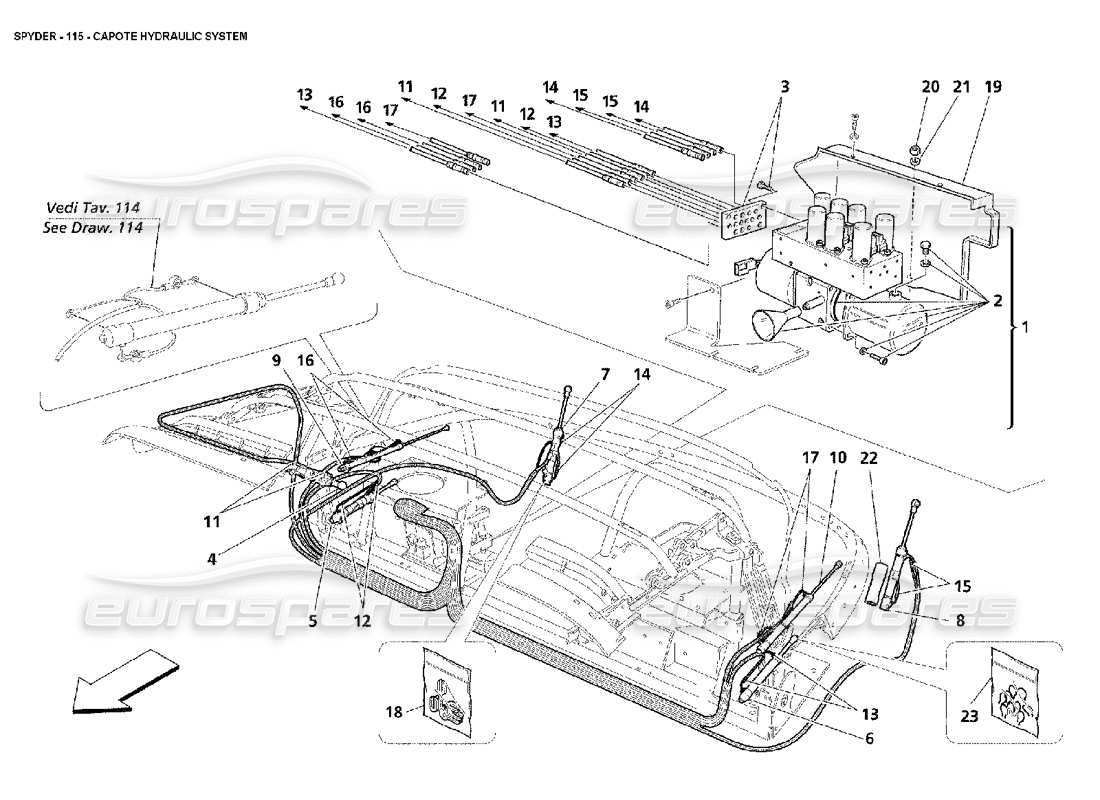 SPYDER - 115 - CAPOTE HYDRAULIC SYSTEM

13 16 16 17 11 12 17 11 12 13 14 15 15 14 3 20 21 19

Vedi Tav. 114
See Draw. 114

eurospares

eurospares

2

1

9 16 7 14

11

4

5 12

17 10 22

15

8

eurospares

eurospares

18

13

6

23