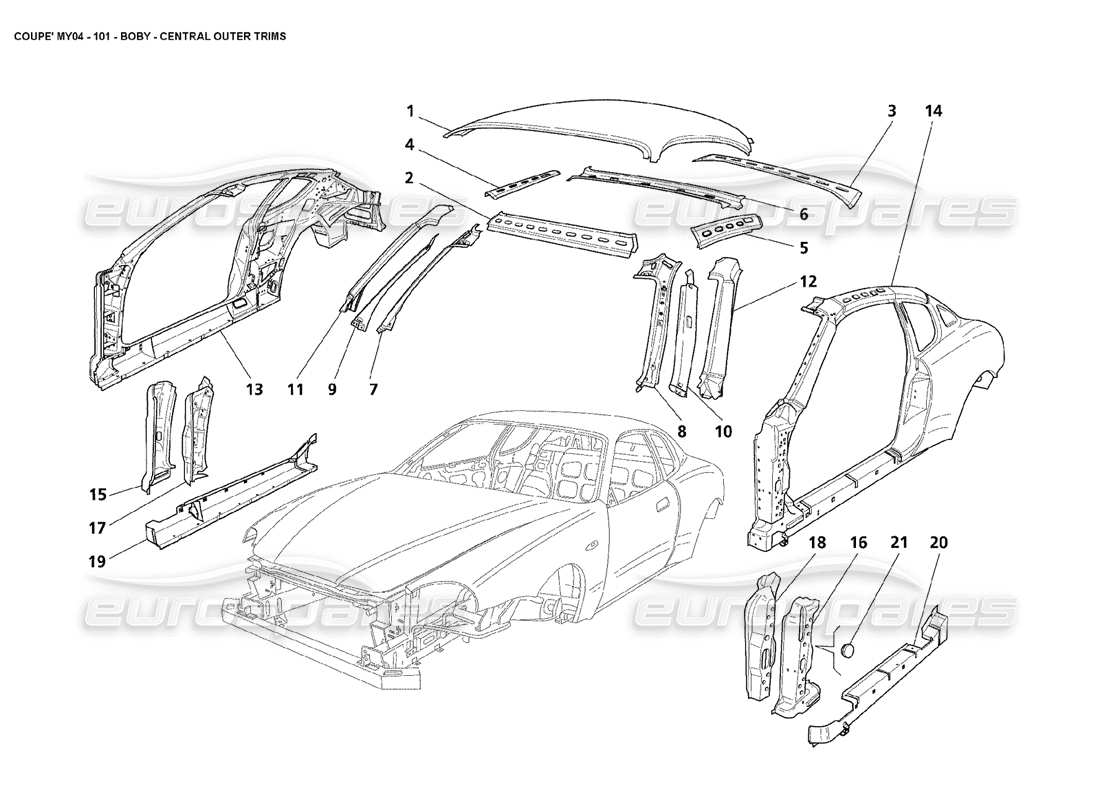 COUPE' MY04 - 101 - BOBY - CENTRAL OUTER TRIMS

1
3
14
4
2
6
5
12
13
11
9
7
8
10
15
17
19
18
16
21
20

eurospares
eurospares
eurospares
eurospares