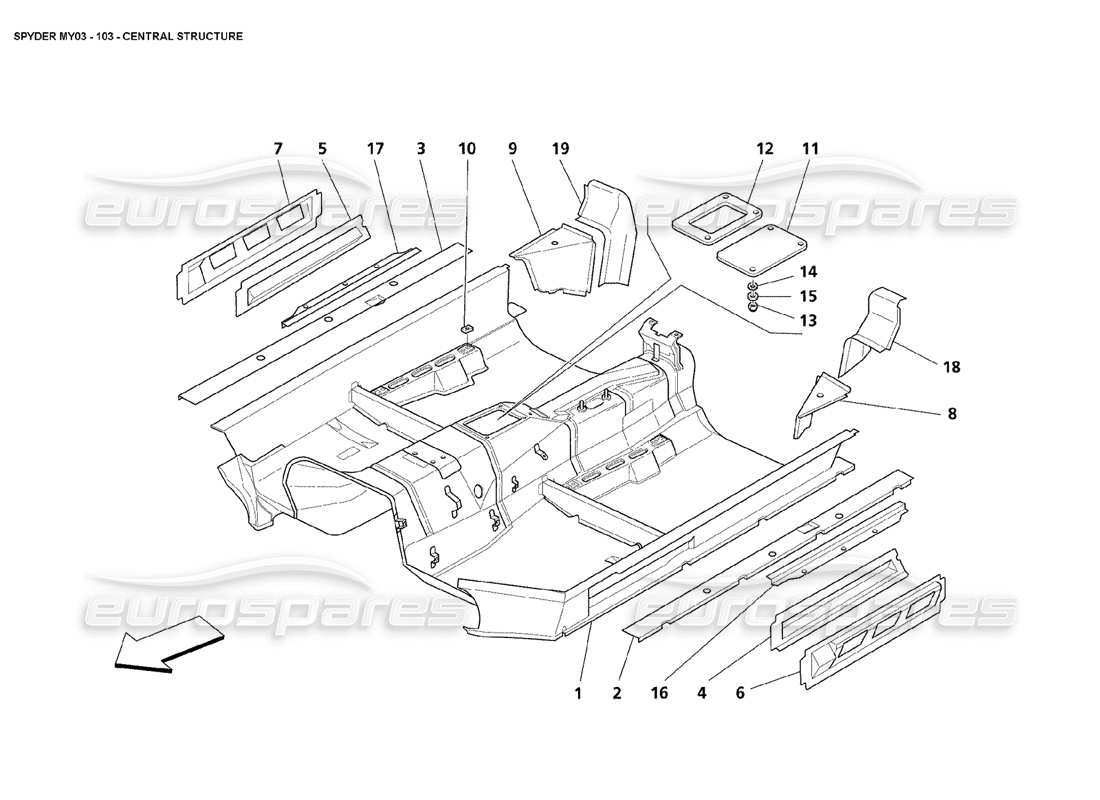 SPYDER MY03 - 103 - CENTRAL STRUCTURE

eurospares

eurospares

eurospares

eurospares

7
5
17
3
10
9
19
12
11
14
15
13
18
8
1
2
16
4
6