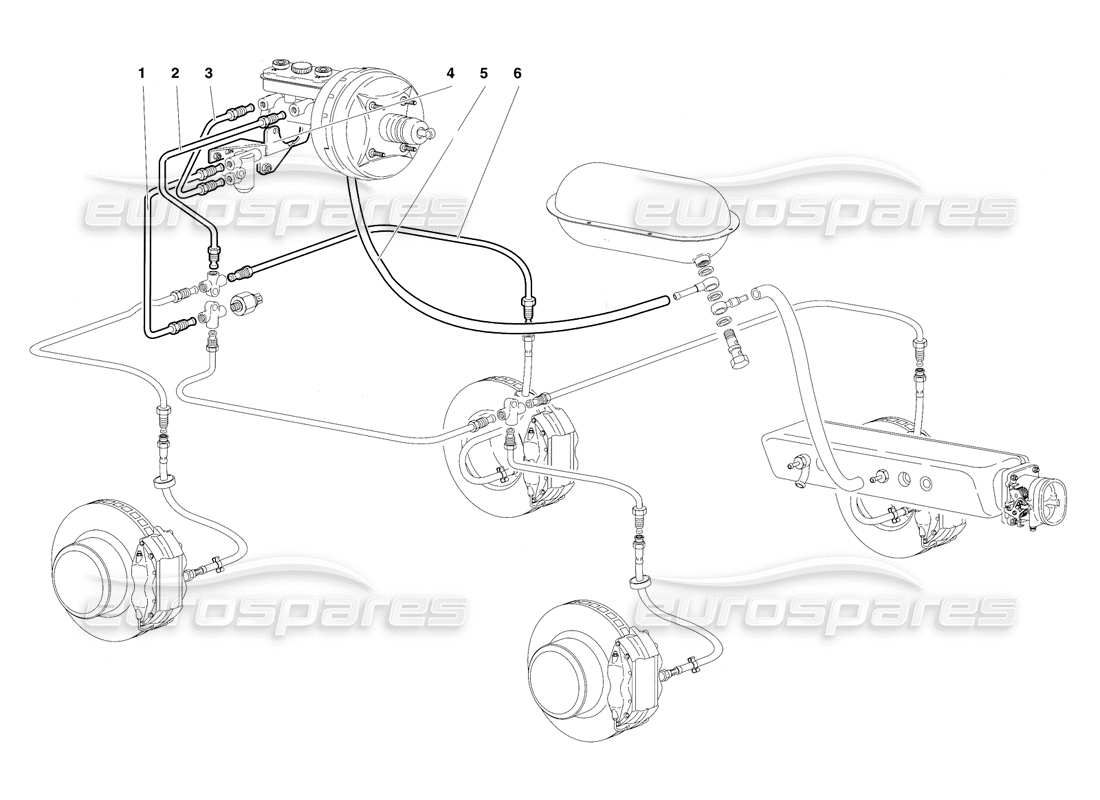 1 2 3 4 5 6

eurospares eurospares

eurospares eurospares