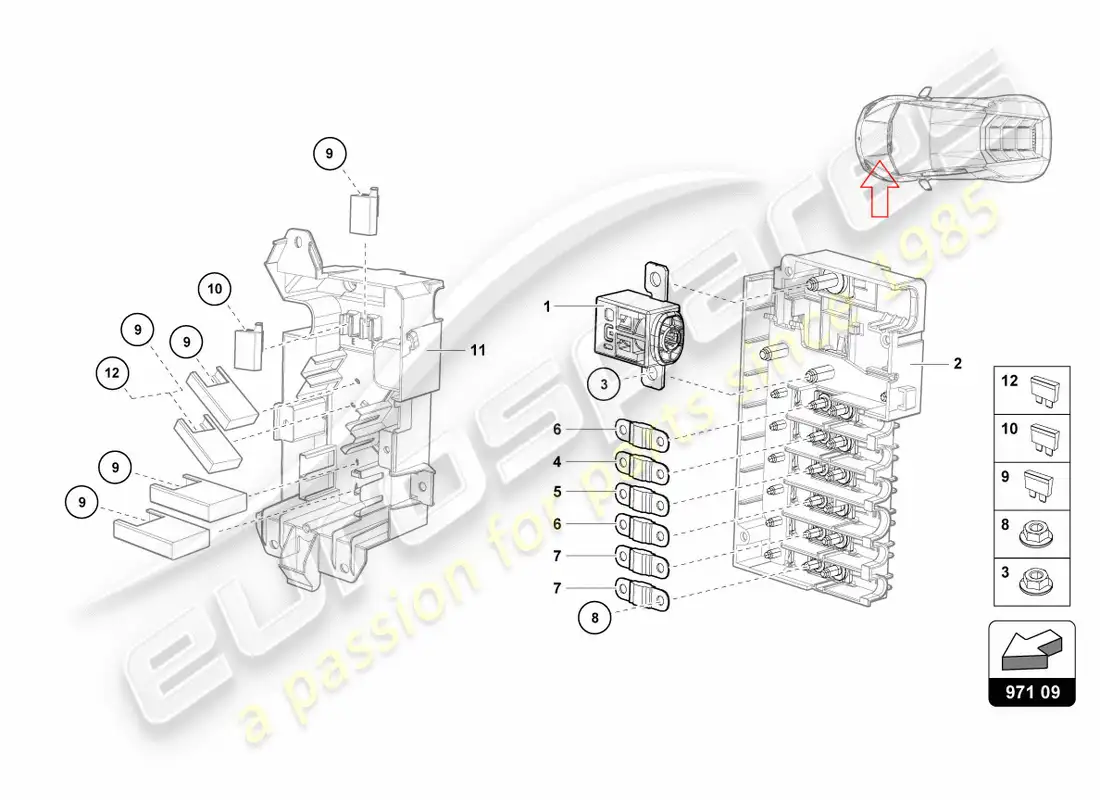 9
10
9
9
12
9
9
11
1
3
6
4
5
6
7
7
8
2
12
10
9
8
3
971 09
eurospares
a passion for parts since 1985