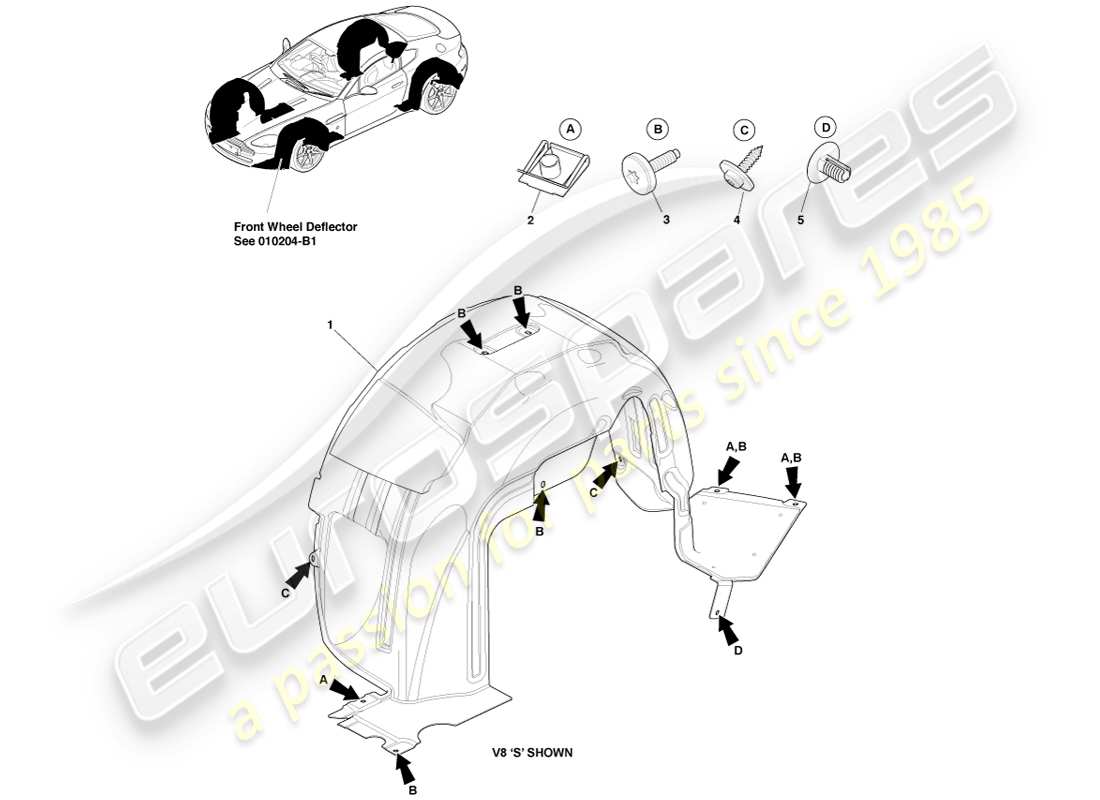 Front Wheel Deflector
See 010204-B1

A
B
C
D
2
3
4
5

1
B
B
A,B
A,B
C
B
C
D
A
B

V8 'S' SHOWN

eurospares
a passion for parts since 1985