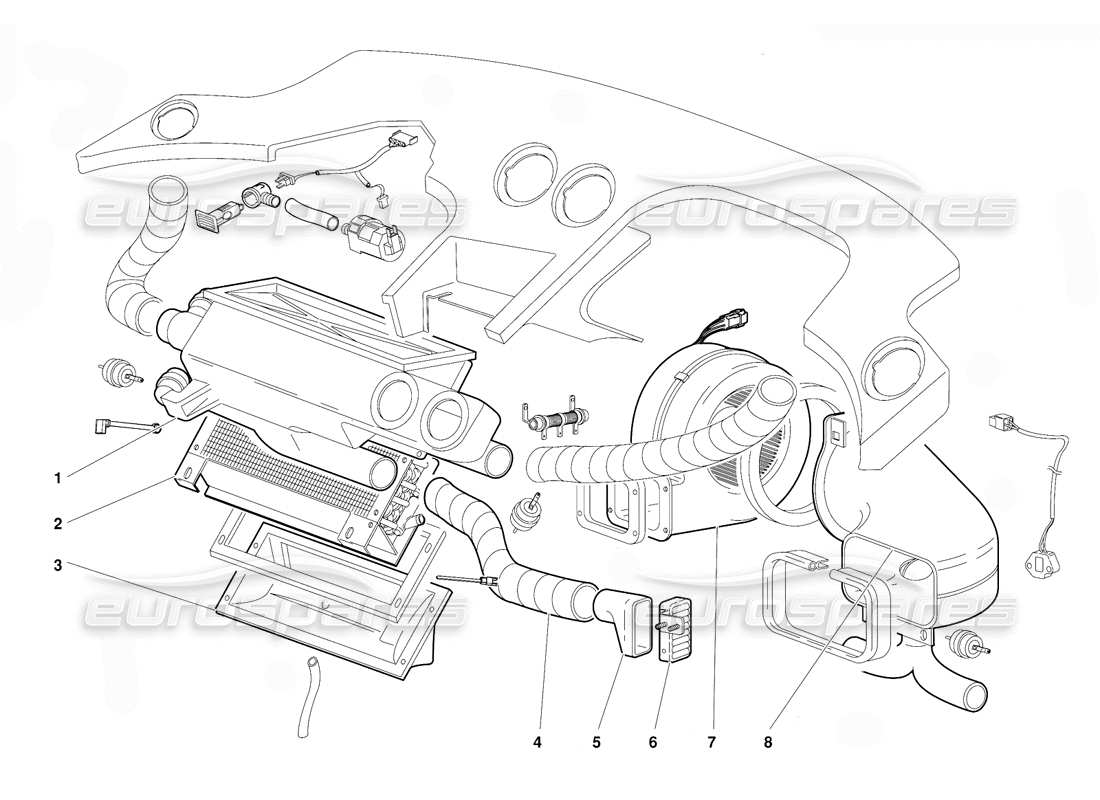 eurospares
eurospares
eurospares
eurospares

1
2
3
4
5
6
7
8