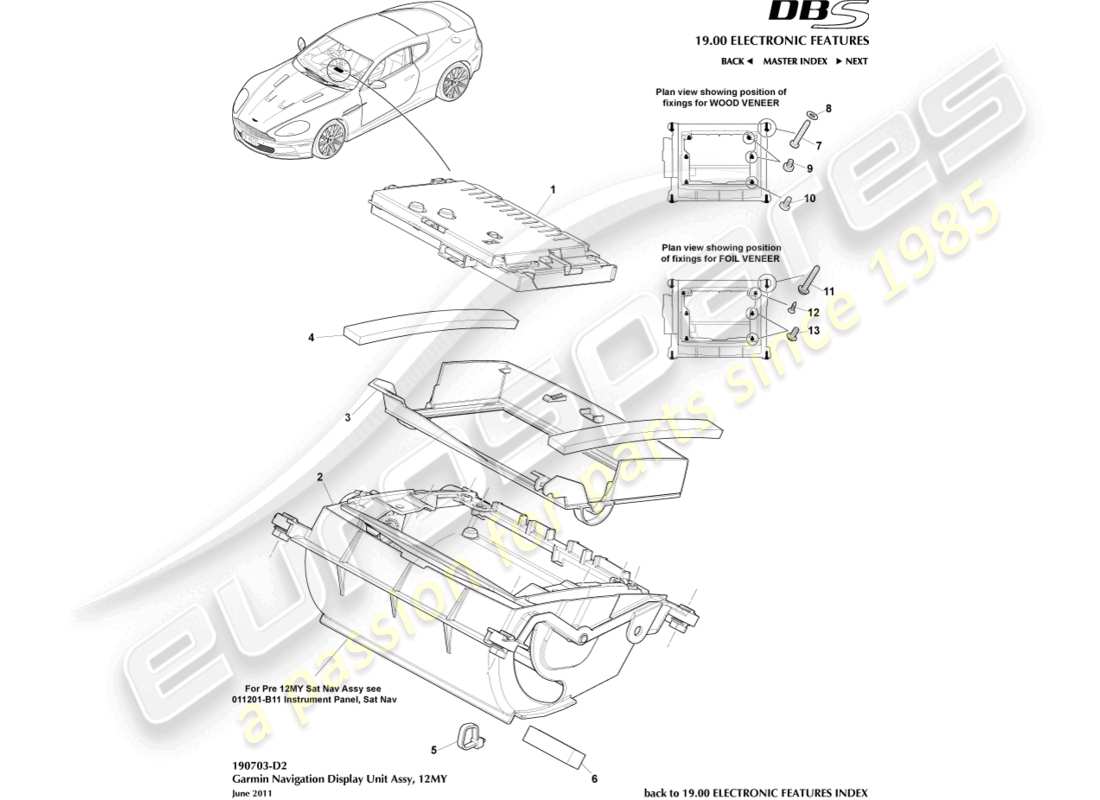 DBS

19.00 ELECTRONIC FEATURES

BACK ◄ MASTER INDEX ► NEXT

Plan view showing position of fixings for WOOD VENEER

8

7

9

10

Plan view showing position of fixings for FOIL VENEER

11

12

13

1

4

3

2

For Pre 12MY Sat Nav Assy see 011201-B11 Instrument Panel, Sat Nav

5

6

190703-D2

Garmin Navigation Display Unit Assy, 12MY

June 2011

back to 19.00 ELECTRONIC FEATURES INDEX

eurospares a passion for parts since 1985