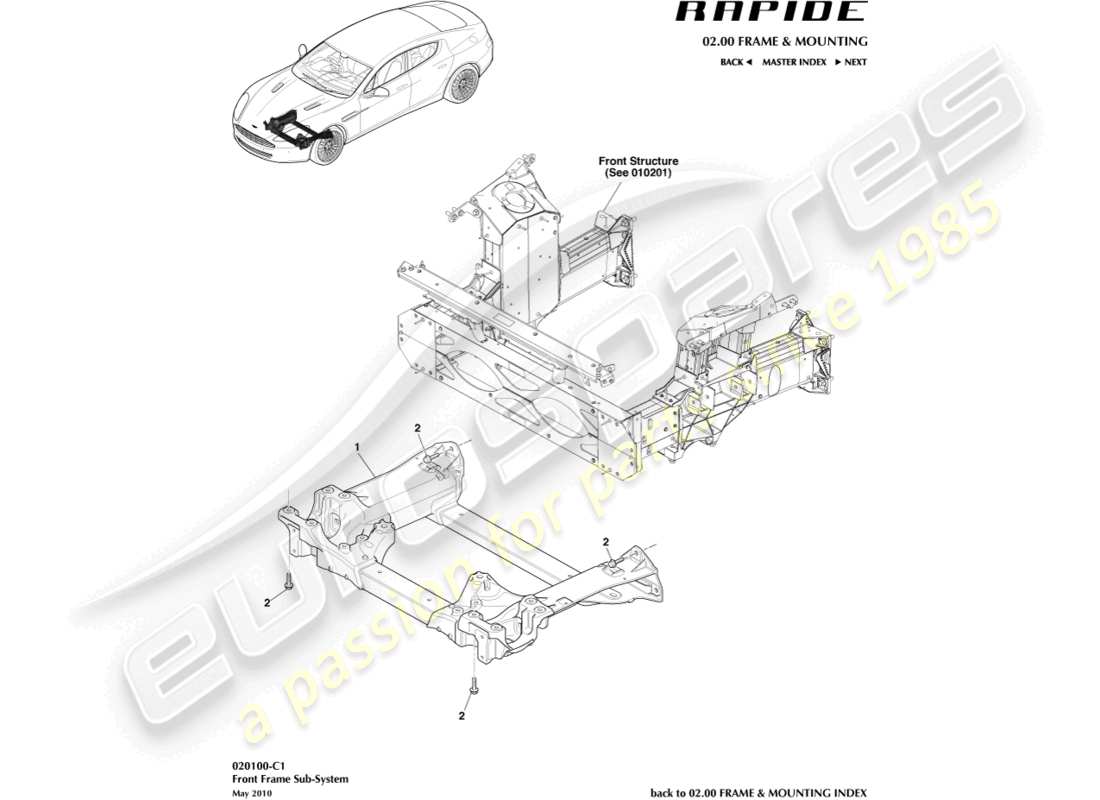 RAPIDE

02.00 FRAME & MOUNTING

BACK ◄ MASTER INDEX ► NEXT

Front Structure
(See 010201)

1

2

2

2

2

eurospares
a passion for parts since 1985

020100-C1
Front Frame Sub-System
May 2010

back to 02.00 FRAME & MOUNTING INDEX