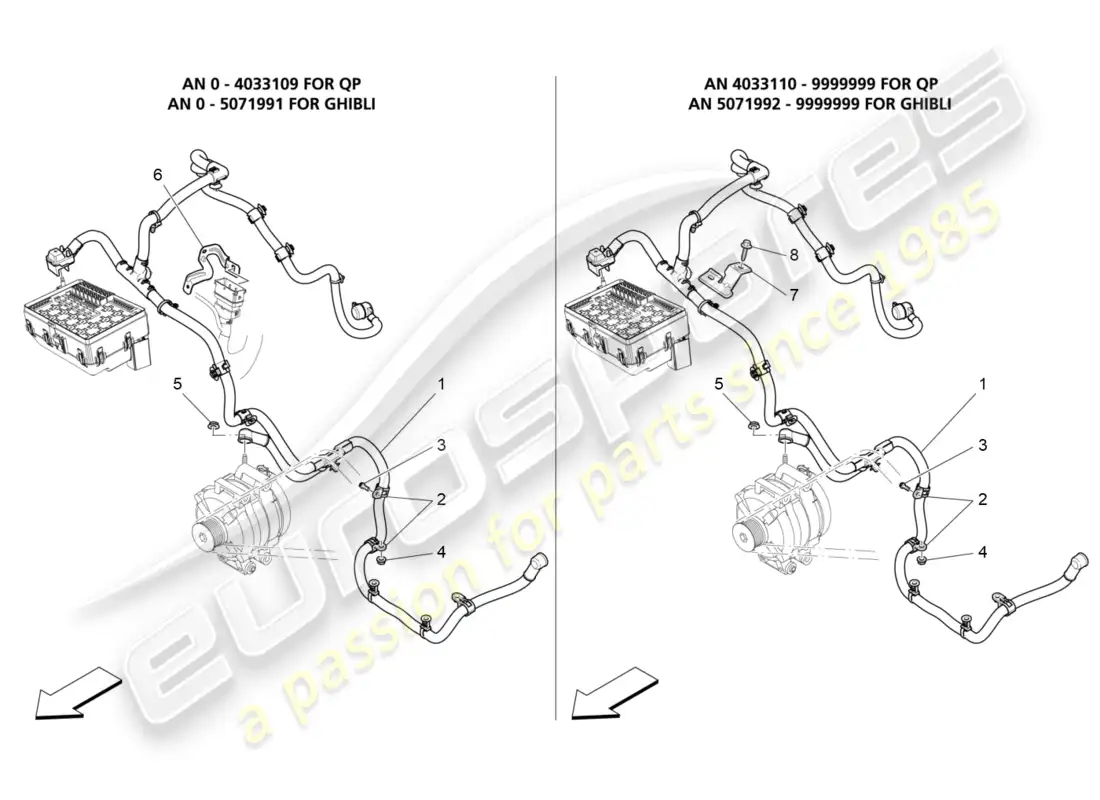 AN 0 - 4033109 FOR QP
AN 0 - 5071991 FOR GHIBLI

6
5
1
3
2
4

AN 4033110 - 9999999 FOR QP
AN 5071992 - 9999999 FOR GHIBLI

8
7
5
1
3
2
4

eurospares
a passion for parts since 1985