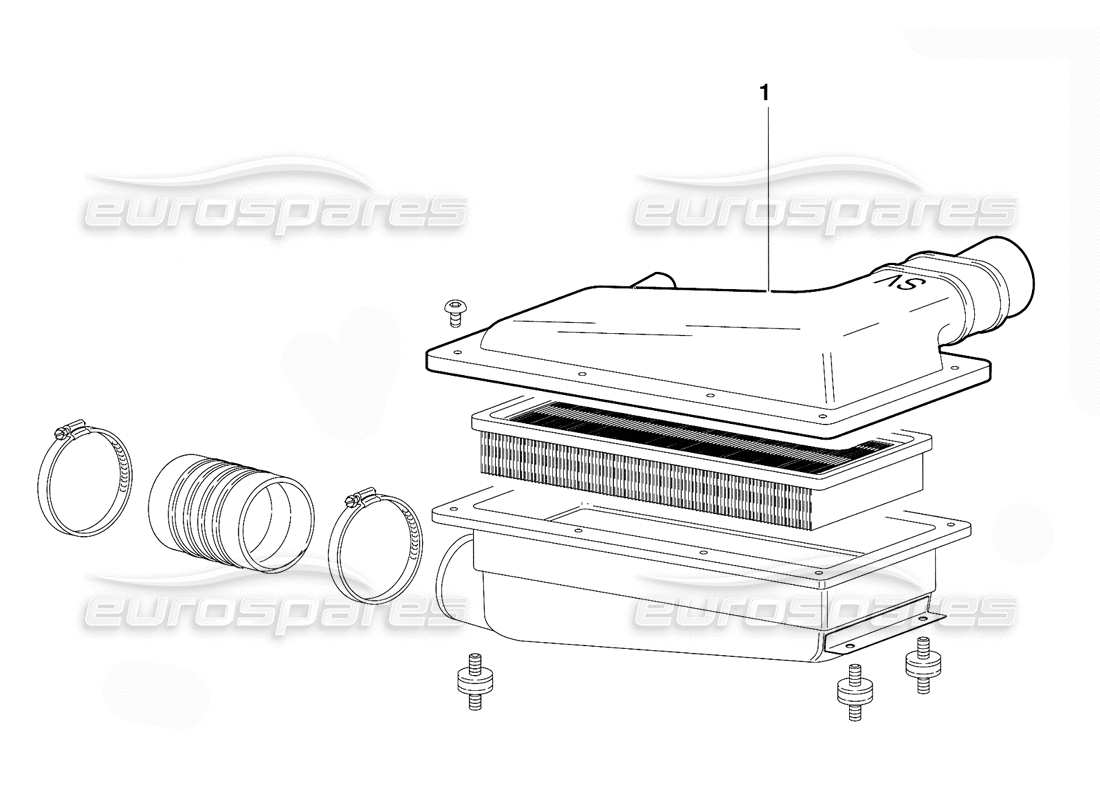 1

SV

eurospares
eurospares
eurospares
eurospares