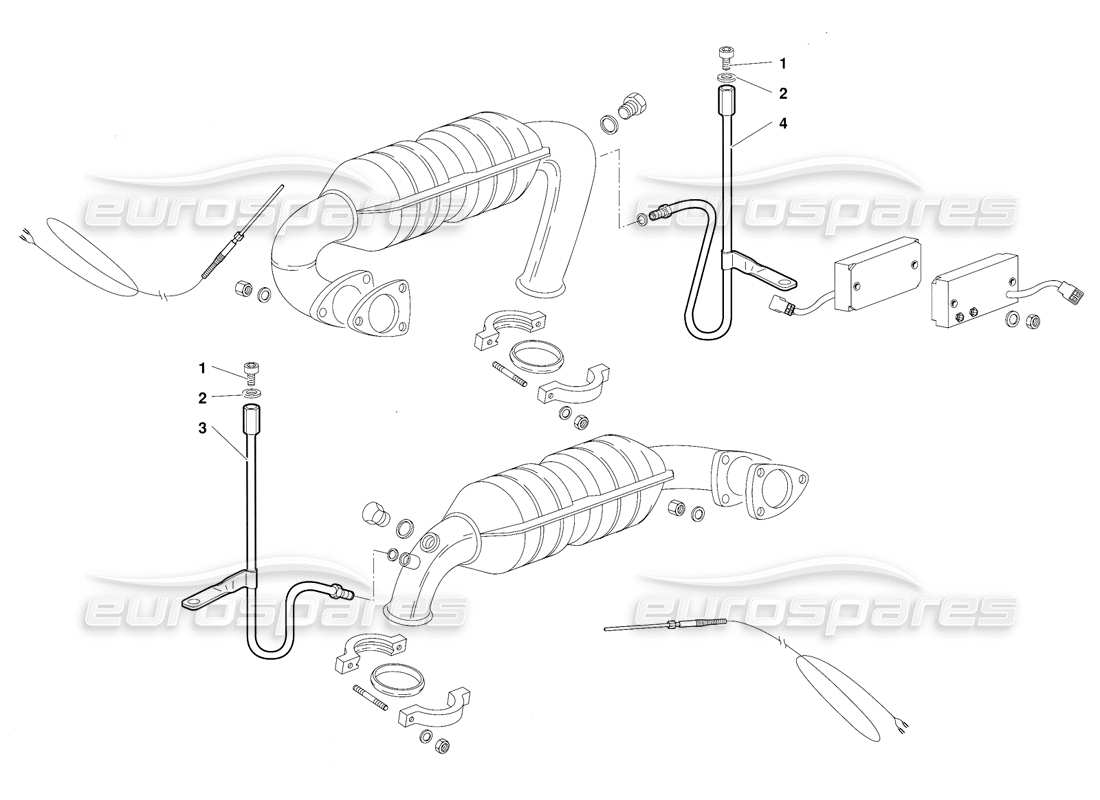 1
2
4
eurospares
eurospares
1
2
3
eurospares
eurospares