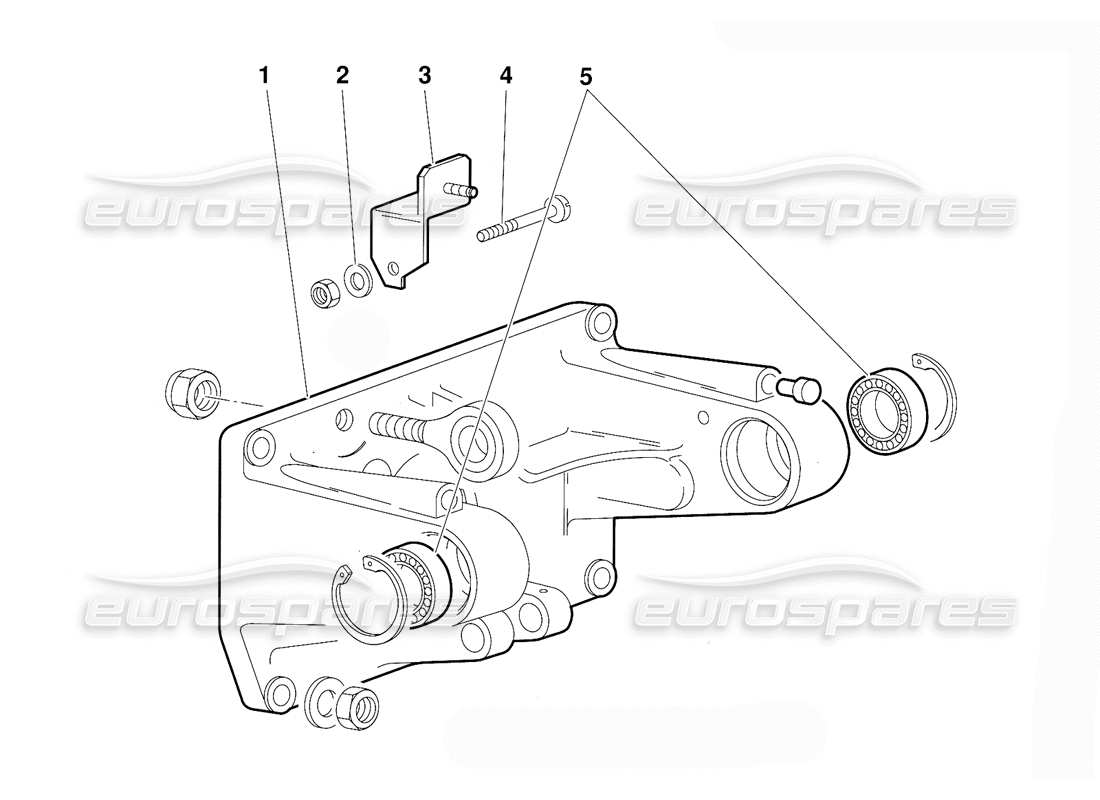 1 2 3 4 5

eurospares eurospares

eurospares eurospares