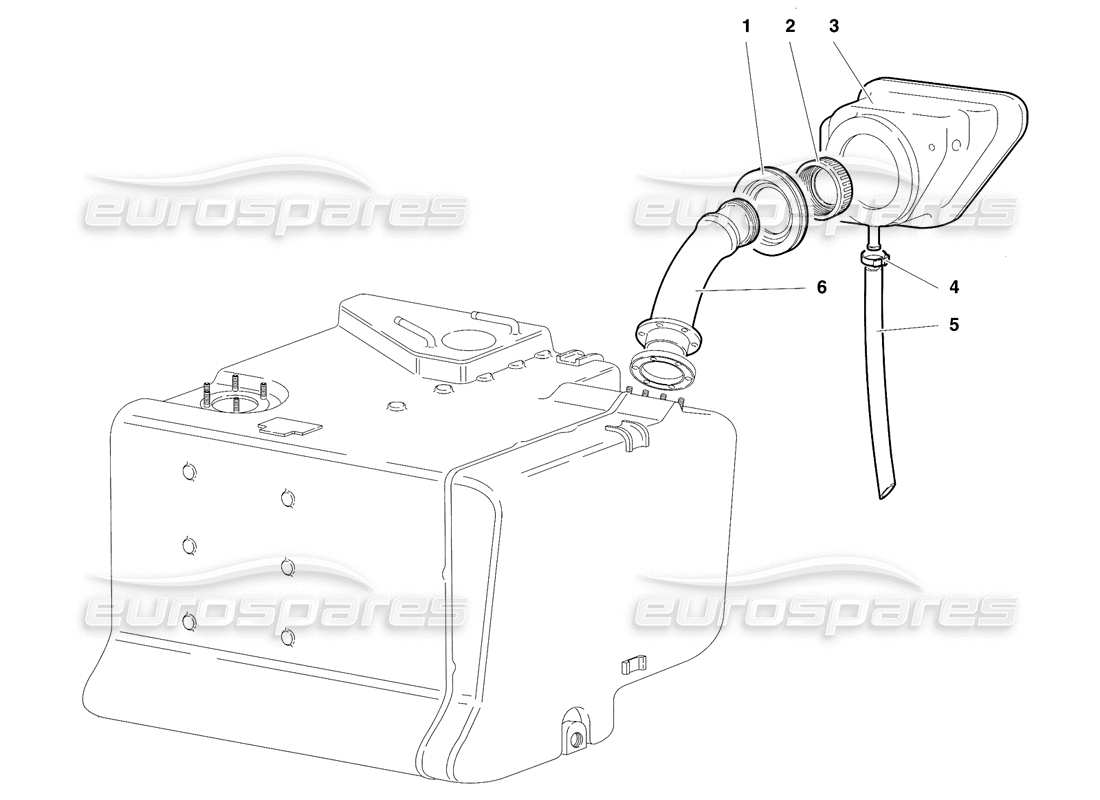 1
2
3
4
5
6
eurospares
eurospares
eurospares
eurospares