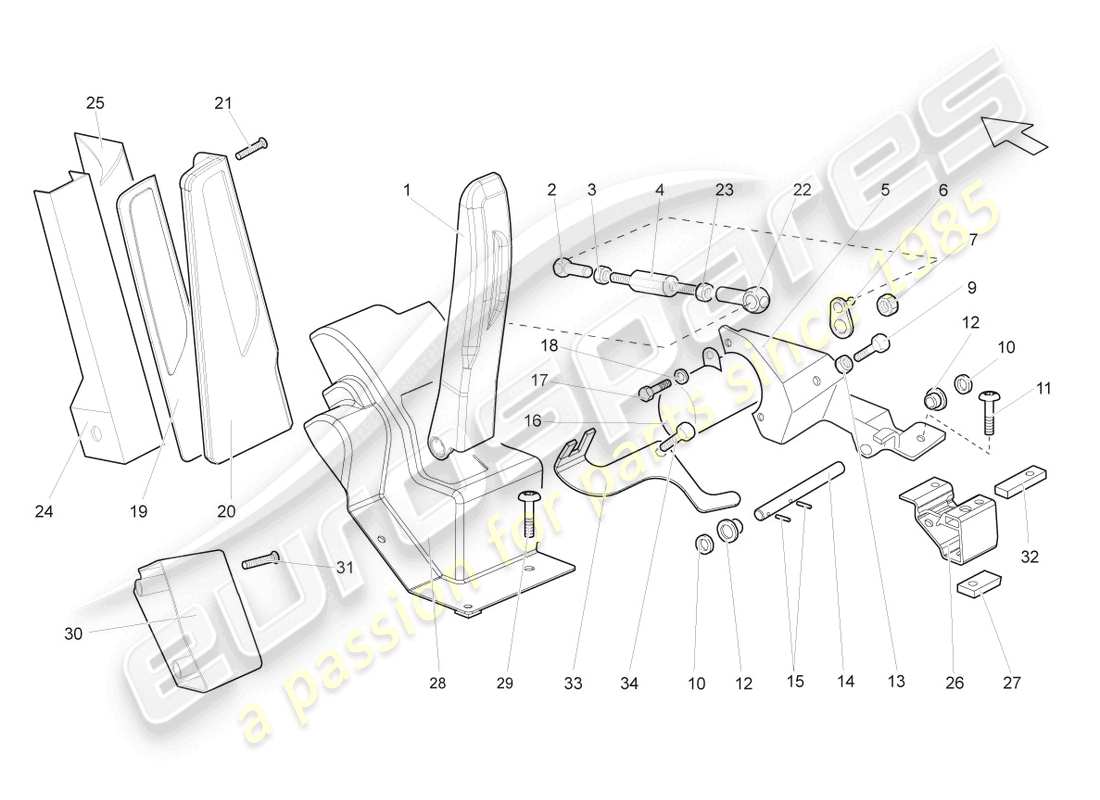 25
21
1
2
3
4
23
22
5
6
7
9
12
10
11
18
17
16
24
19
20
31
30
28
29
33
34
10
12
15
14
13
26
27
32
eurospares
a passion for parts since 1985