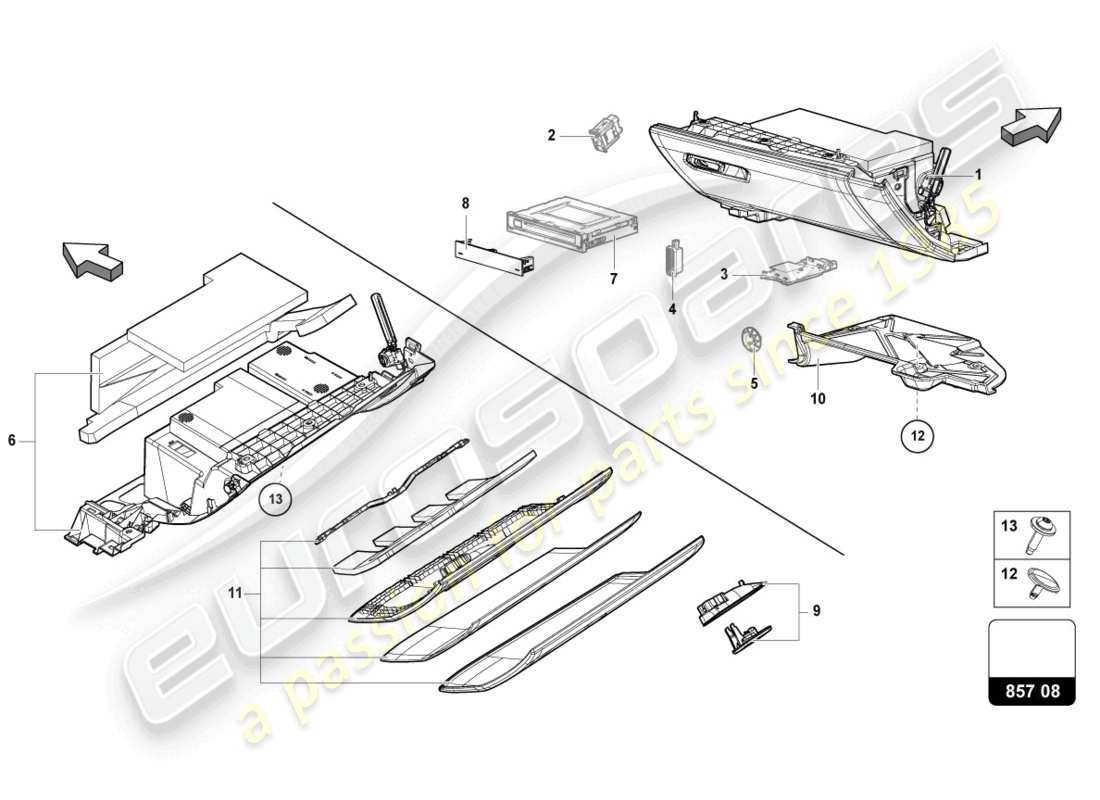 2

1

8

7

4

3

5

10

12

6

13

11

9

13

12

857 08

eurospares

a passion for parts since 1985