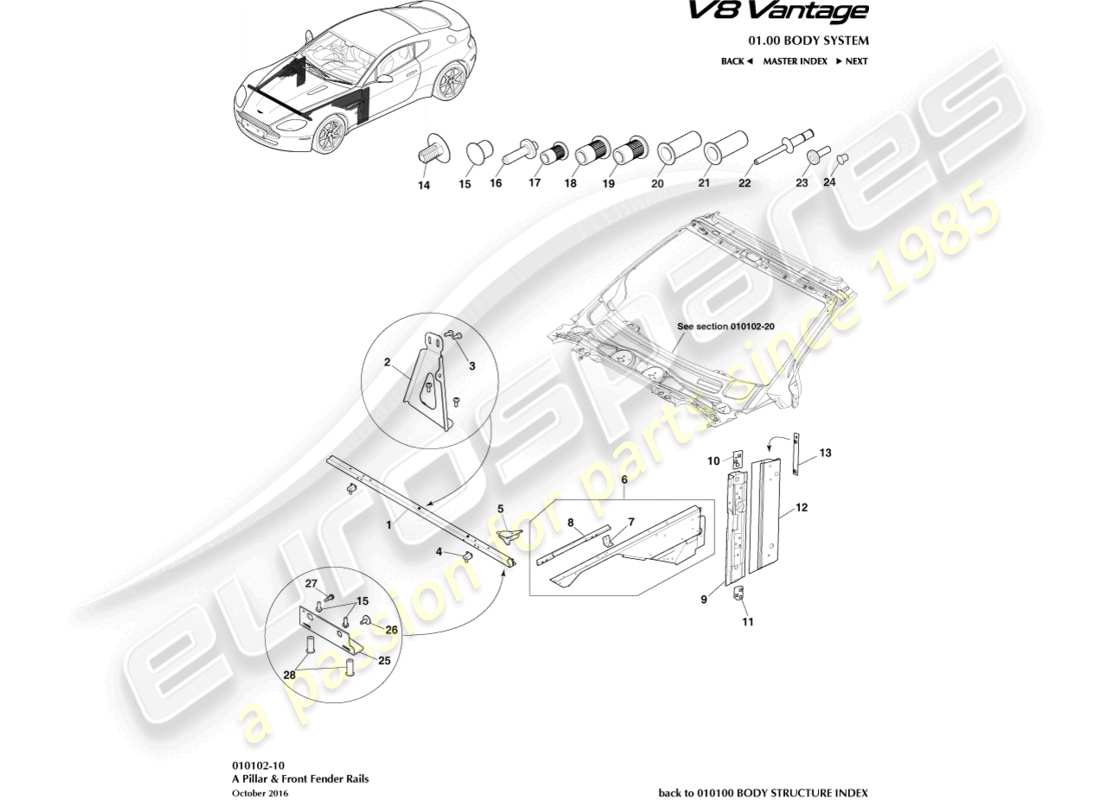 V8 Vantage
01.00 BODY SYSTEM
BACK ◄ MASTER INDEX ► NEXT

14 15 16 17 18 19 20 21 22 23 24

See section 010102-20

2 3

1

4 5 6 8 7

10 13 12 9 11

27 15 26 25 28

eurospares
a passion for parts since 1985

010102-10
A Pillar & Front Fender Rails
October 2016

back to 010100 BODY STRUCTURE INDEX