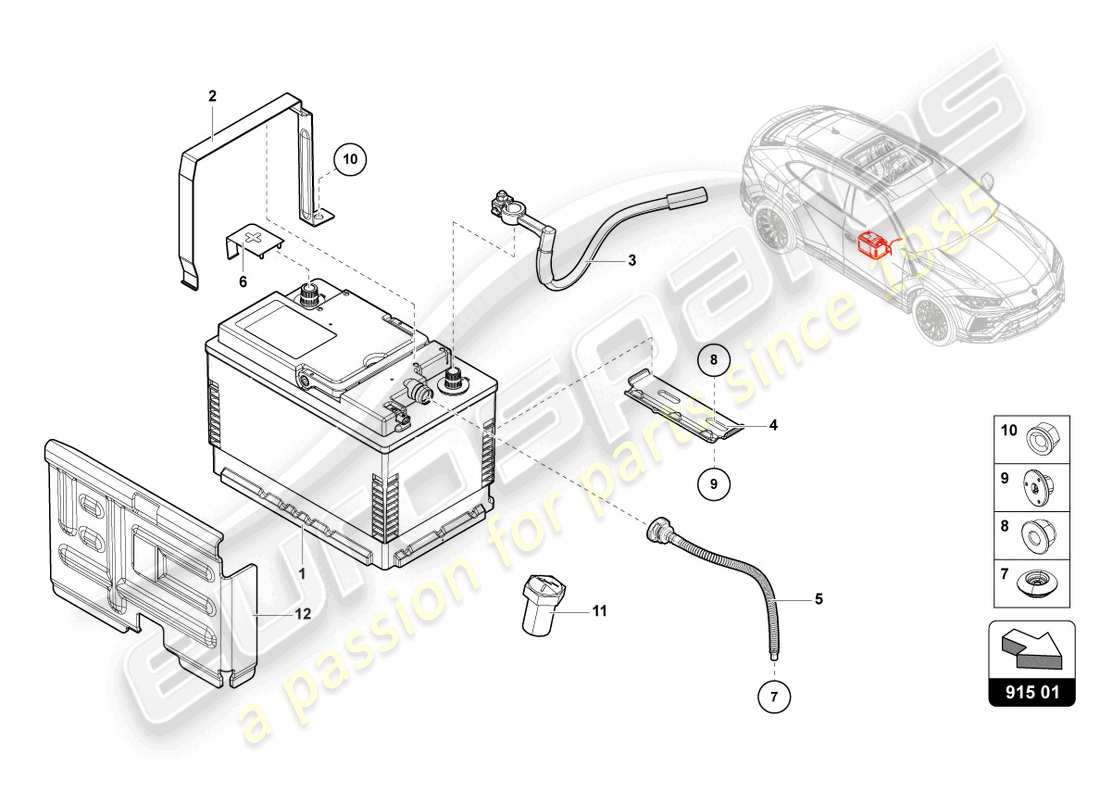 2
10
6
3
8
4
9
1
12
11
5
7
10
9
8
7
915 01
eurospares
a passion for parts since 1985