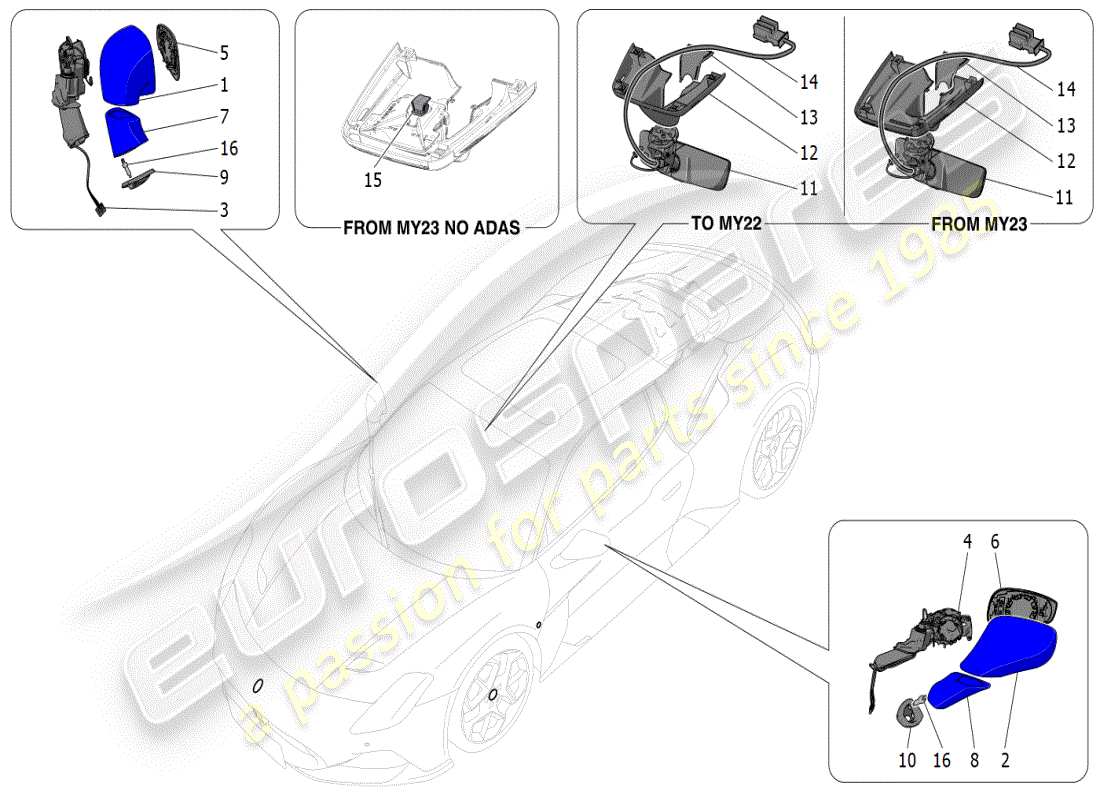 5
1
7
16
9
3

15
FROM MY23 NO ADAS

14
13
12
11
TO MY22

14
13
12
11
FROM MY23

4
6
10
16
8
2

eurospares
a passion for parts since 1985