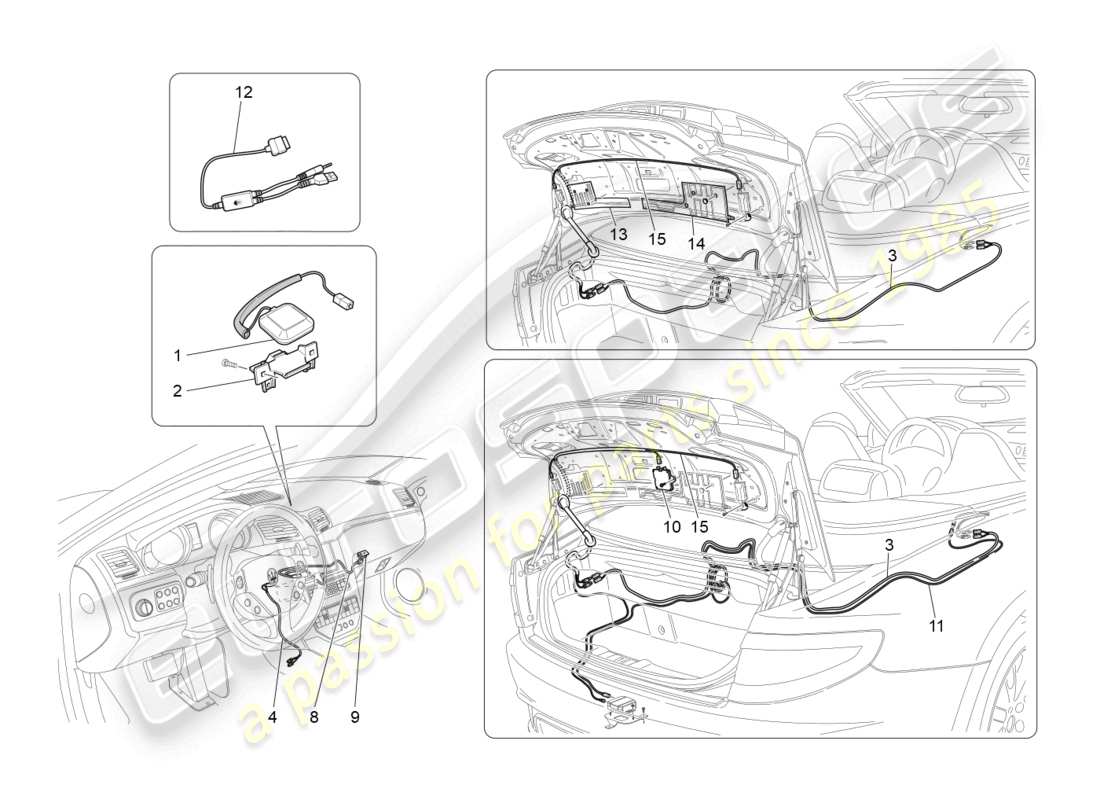 12
1
2
4
8
9
13
15
14
3
10
15
3
11
a passion for parts since 1985