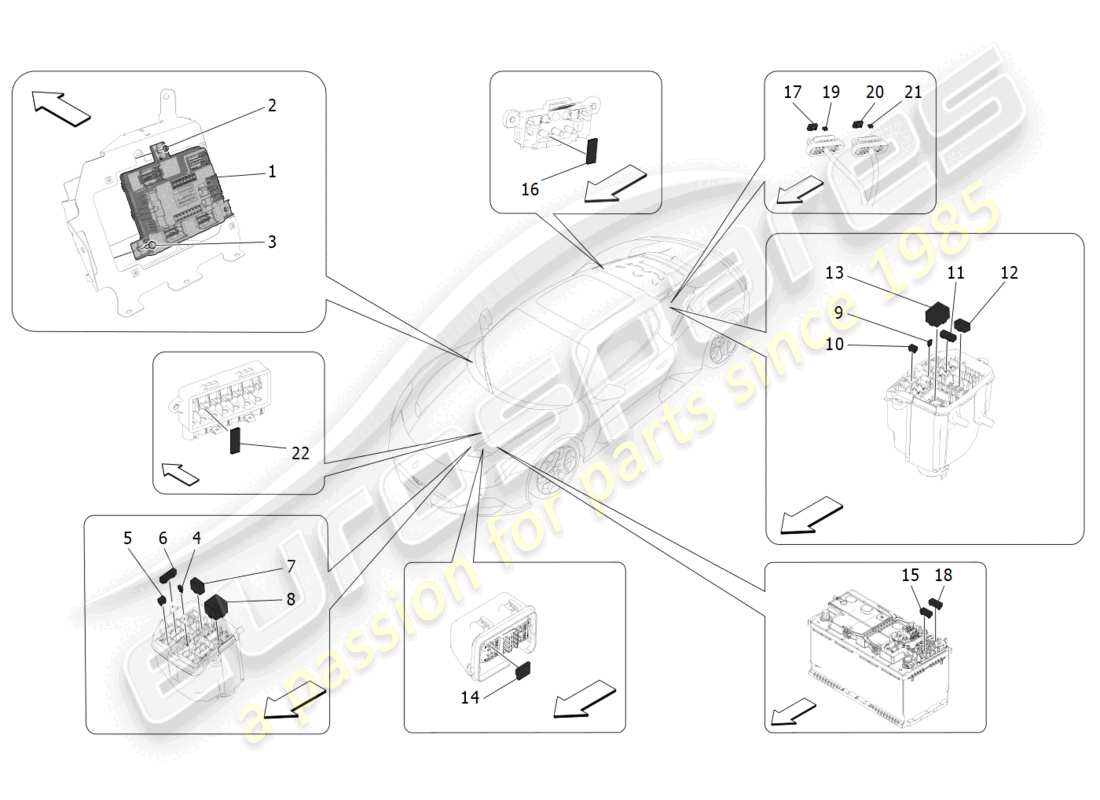 2
1
3
16
17
19
20
21
13
11
12
9
10
22
5
6
4
7
8
14
15
18
eurospares
a passion for parts since 1985