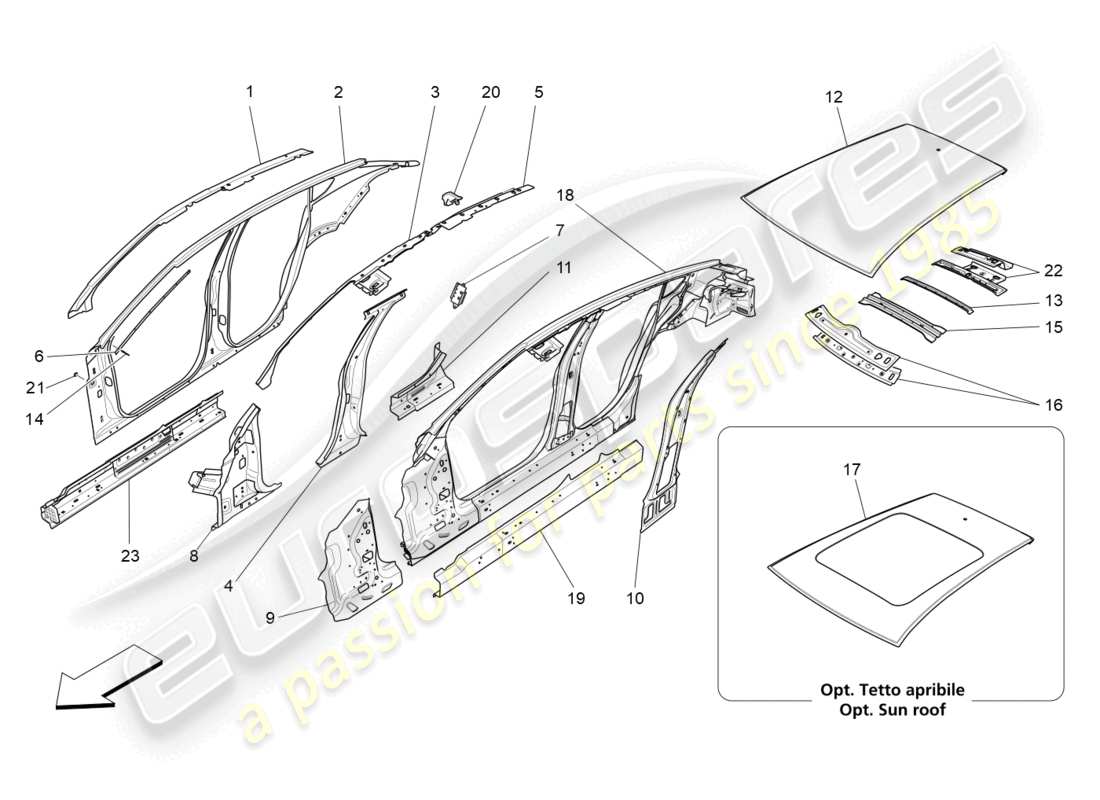 1
2
3
20
5
12
18
7
11
22
13
15
16
6
21
14
23
8
4
9
19
10
17
Opt. Tetto apribile
Opt. Sun roof
eurospares
a passion for parts since 1985