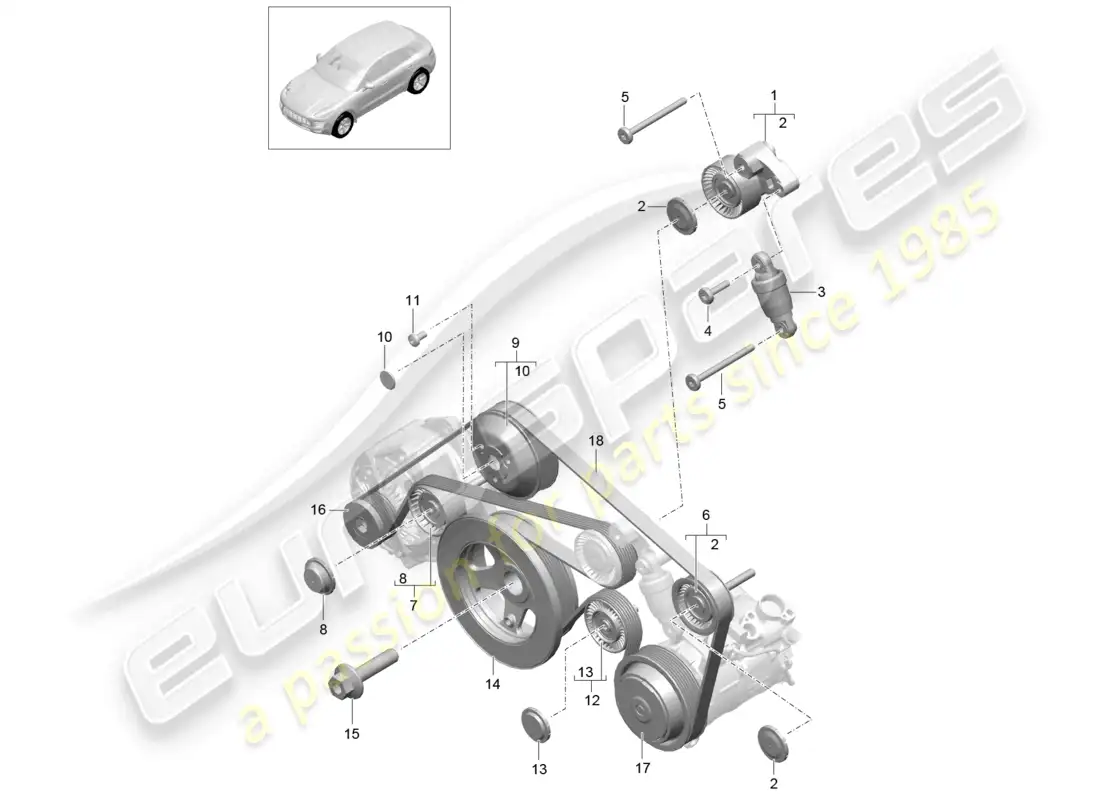 5
1
2
2
3
4
5
11
10
9
10
18
16
6
2
8
7
8
14
13
12
15
13
17
2
eurospares
a passion for parts since 1985