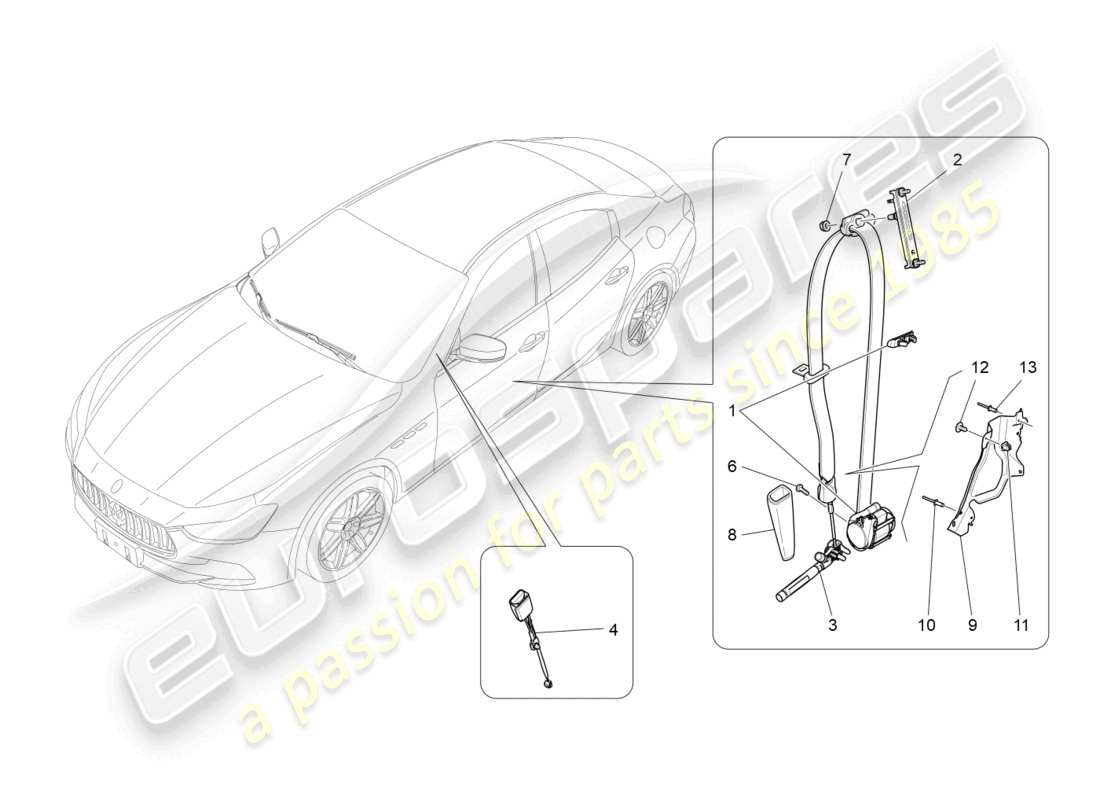 eurospares
a passion for parts since 1985

7
2
1
12
13
6
8
3
10
9
11
4