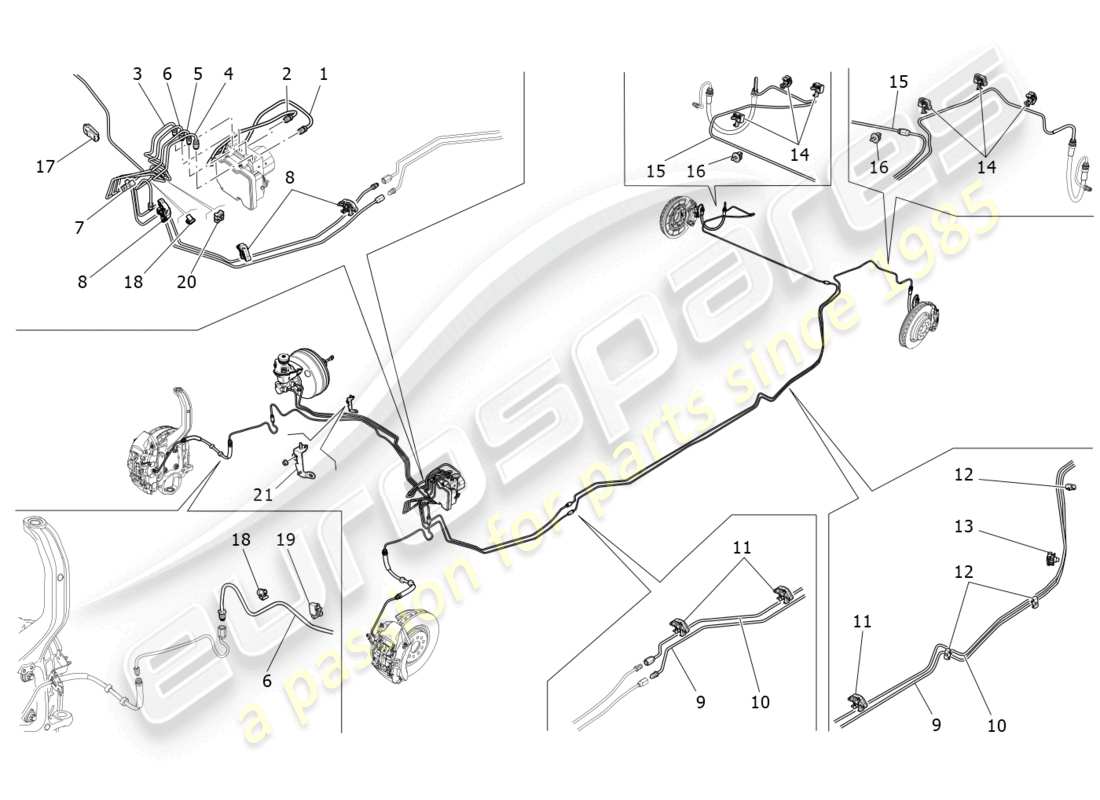 3 6 5 4 2 1
17
7
8
8 18 20
15 16 14
15 16 14
21
18 19
6
11
9 10
12
13
12
11
9 10
eurospares
a passion for parts since 1985