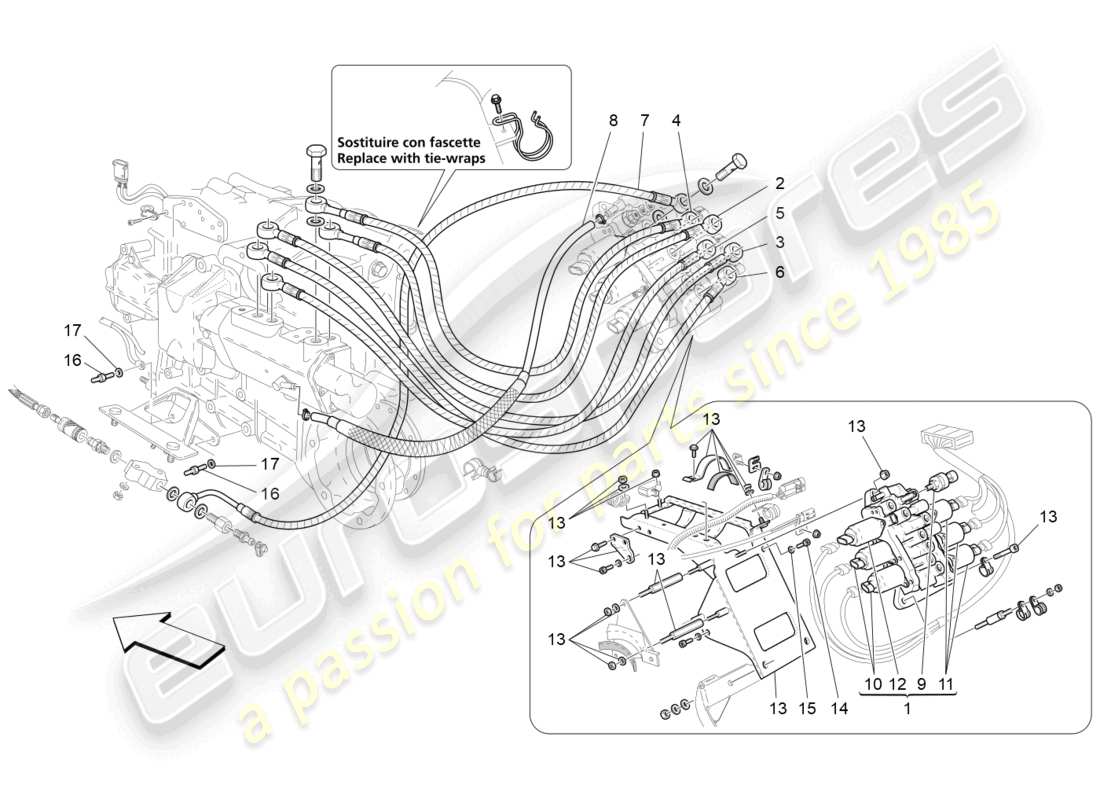 Sostituire con fascette
Replace with tie-wraps

8 7 4 2 5 3 6

17
16

17
16

13
13
13
13
13
13
13
13
15
14
10 12 9 11
1

eurospares
a passion for parts since 1985