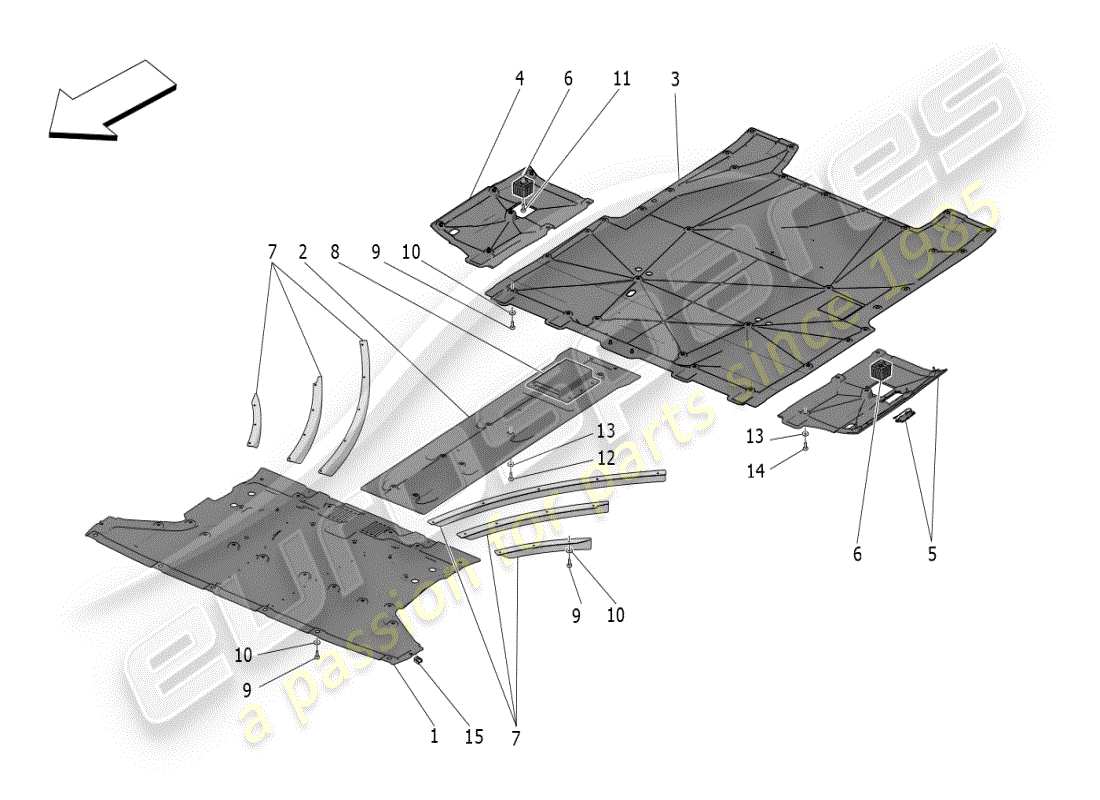 4 6 11 3

7 2 8 9 10

13 12

13 14

6 5

9 10

10 9

1 15 7

eurospares a passion for parts since 1985